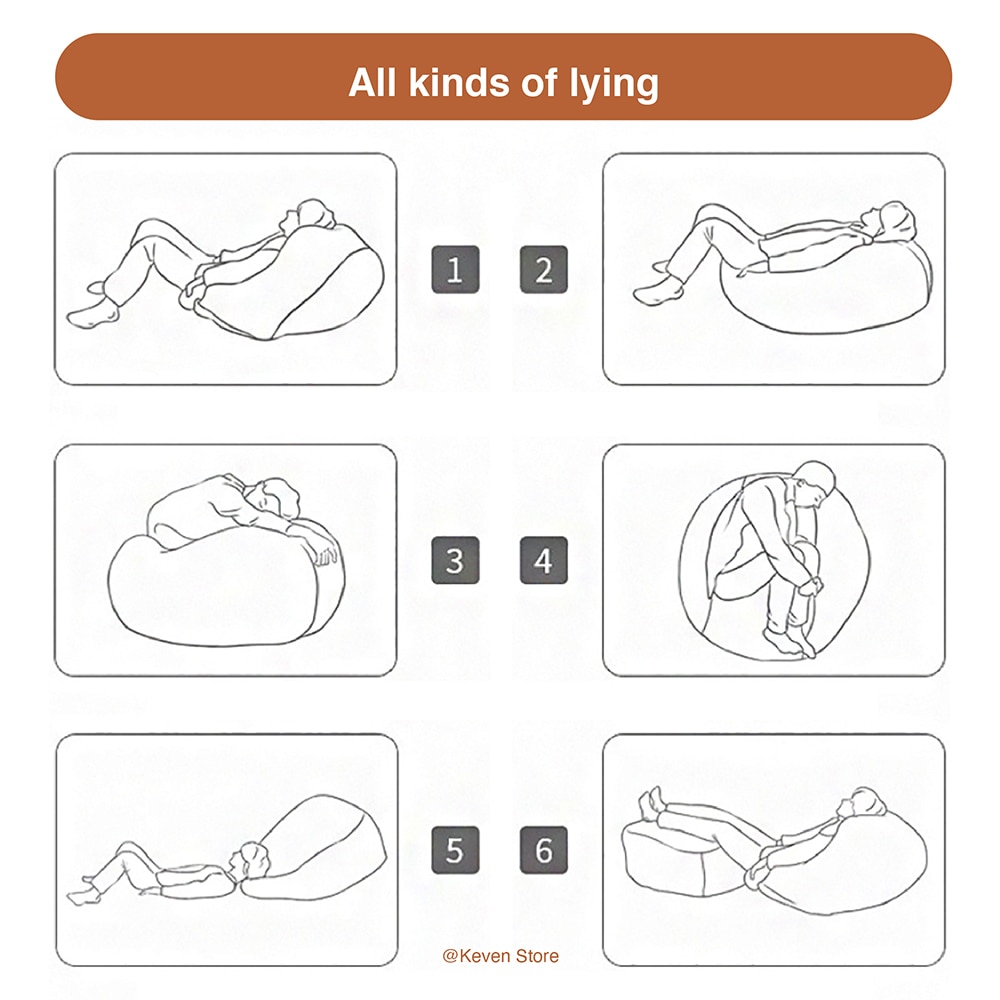 All kinds of lying

1

2

3

4

5

6

@Keven Store