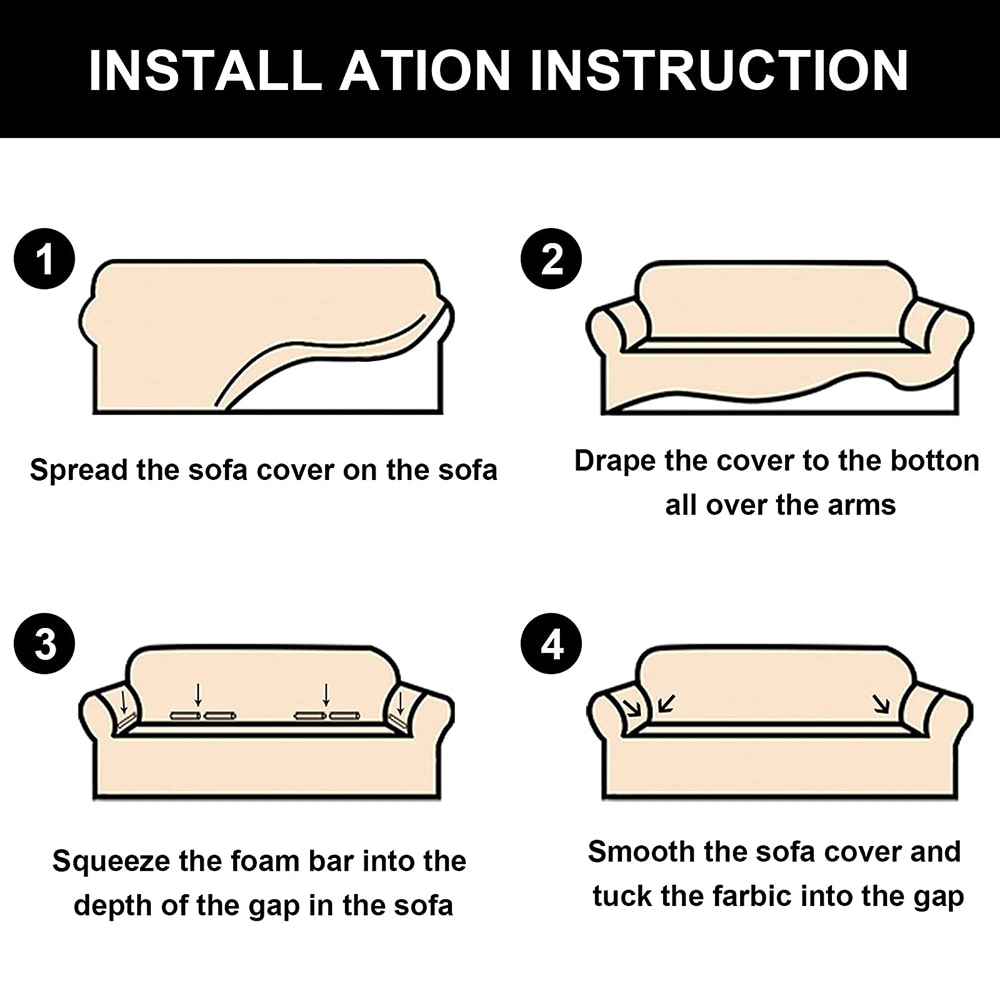 INSTALL ATION INSTRUCTION

1

Spread the sofa cover on the sofa

2

Drape the cover to the botton all over the arms

3

Squeeze the foam bar into the depth of the gap in the sofa

4

Smooth the sofa cover and tuck the farbic into the gap