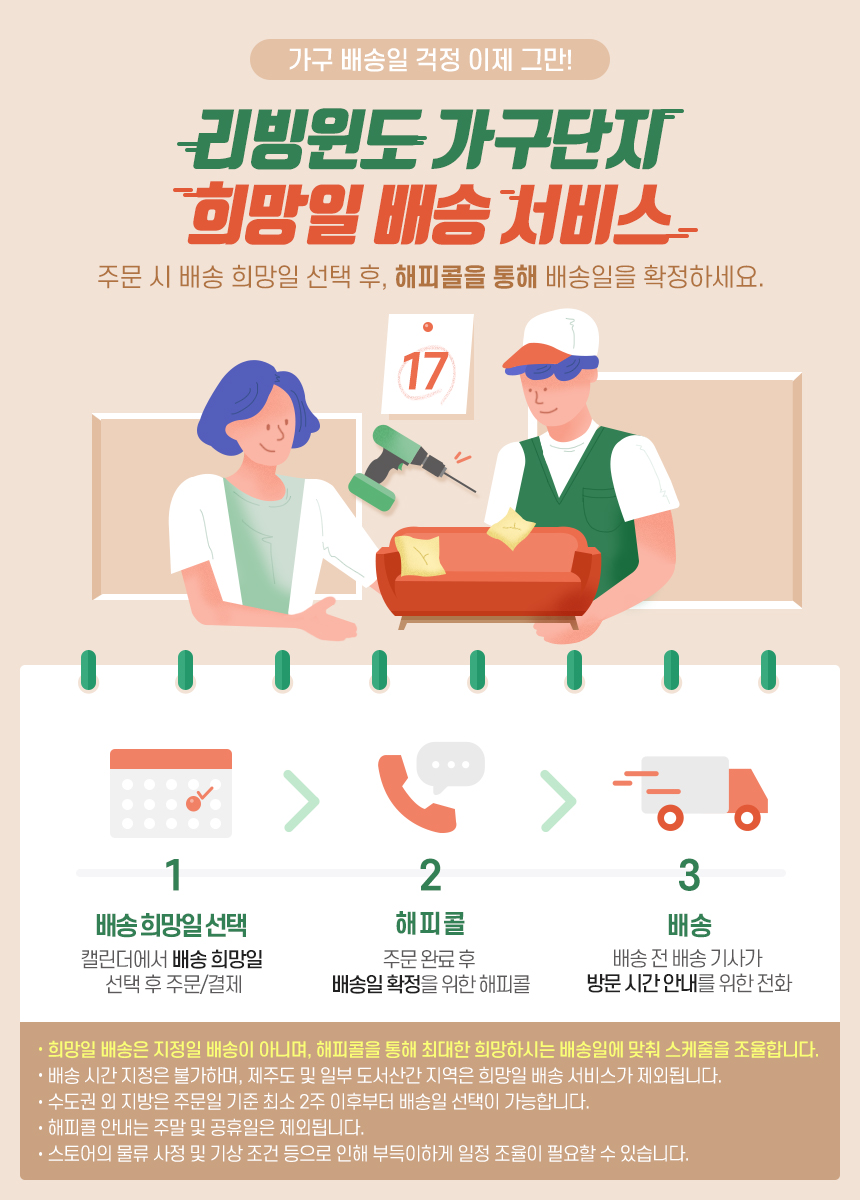 가구 배송일 걱정 이제 그만!

리빙원도 가구단지
희망일 배송 서비스

주문 시 배송 희망일 선택 후, 해피콜을 통해 배송일을 확정하세요.

17

1
배송 희망일 선택
캘린더에서 배송 희망일 선택 후 주문/결제

2
해피콜
주문 완료 후 배송일 확정을 위한 해피콜

3
배송
배송 전 배송 기사가 방문 시간 안내를 위한 전화

· 희망일 배송은 지정일 배송이 아니며, 해피콜을 통해 최대한 희망하시는 배송일에 맞춰 스케줄을 조율합니다.
· 배송 시간 지정은 불가하며, 제주도 및 일부 도서산간 지역은 희망일 배송 서비스가 제외됩니다.
· 수도권 외 지방은 주문일 기준 최소 2주 이후부터 배송일 선택이 가능합니다.
· 해피콜 안내는 주말 및 공휴일은 제외됩니다.
· 스토어의 물류 사정 및 기상 조건 등으로 인해 부득이하게 일정 조율이 필요할 수 있습니다.