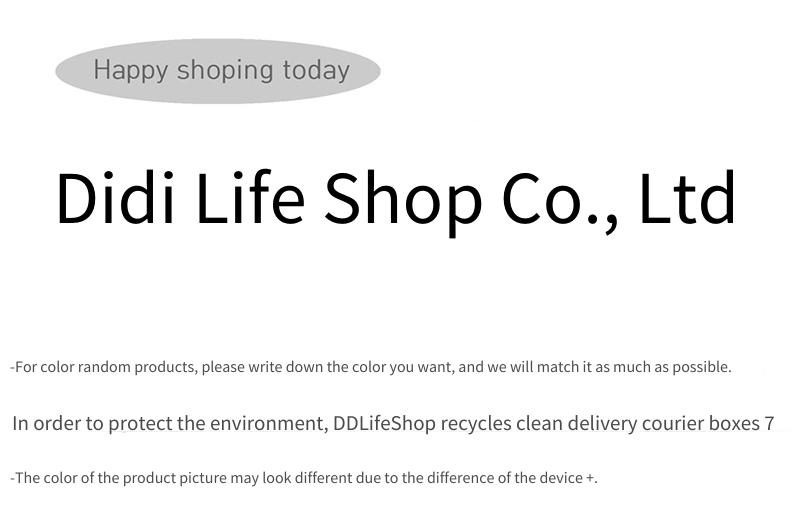 Happy shoping today

Didi Life Shop Co., Ltd

-For color random products, please write down the color you want, and we will match it as much as possible.

In order to protect the environment, DDLifeShop recycles clean delivery courier boxes 7

-The color of the product picture may look different due to the difference of the device +.