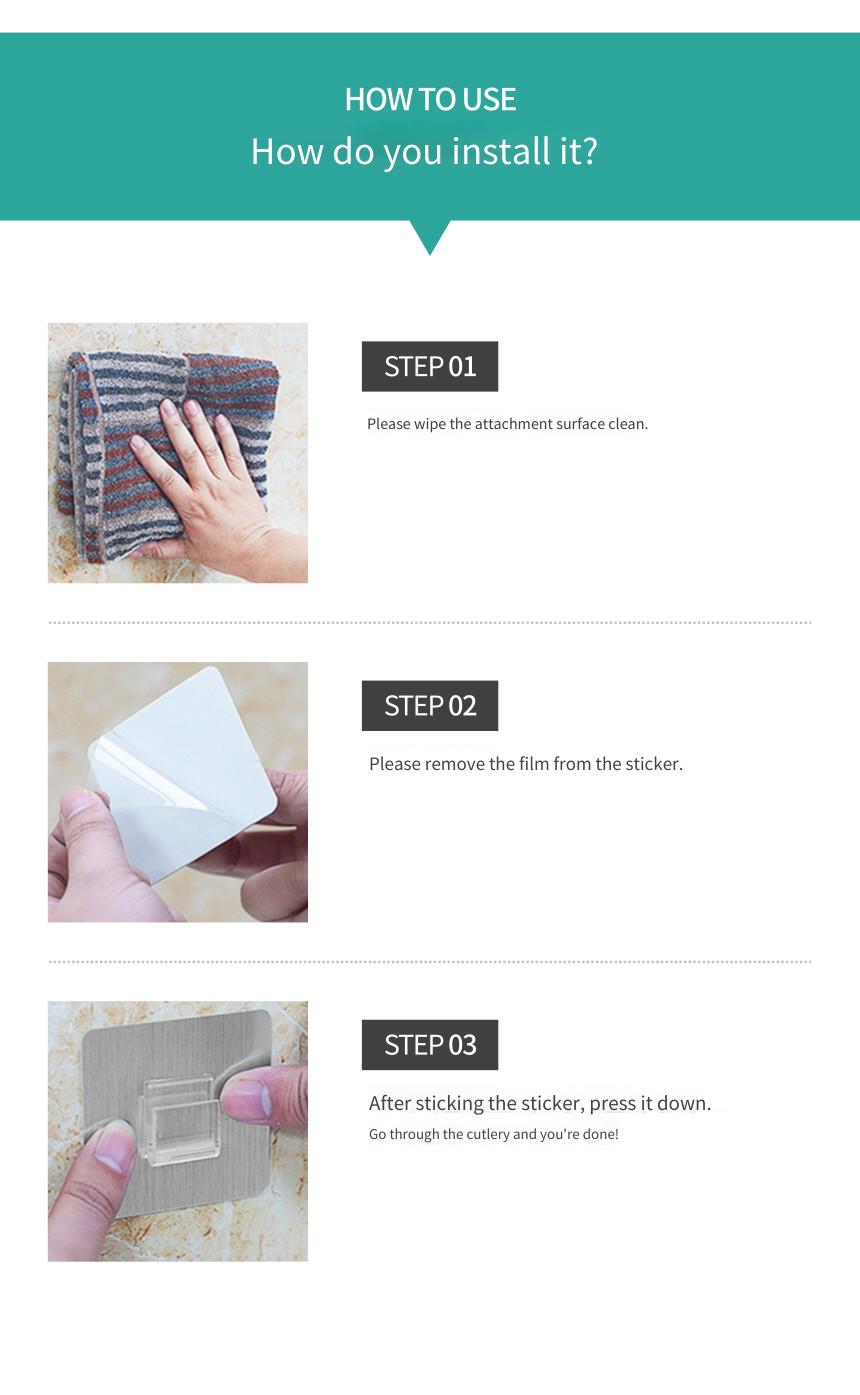 HOW TO USE
How do you install it?

STEP 01

Please wipe the attachment surface clean.

STEP 02

Please remove the film from the sticker.

STEP 03

After sticking the sticker, press it down.
Go through the cutlery and you're done!