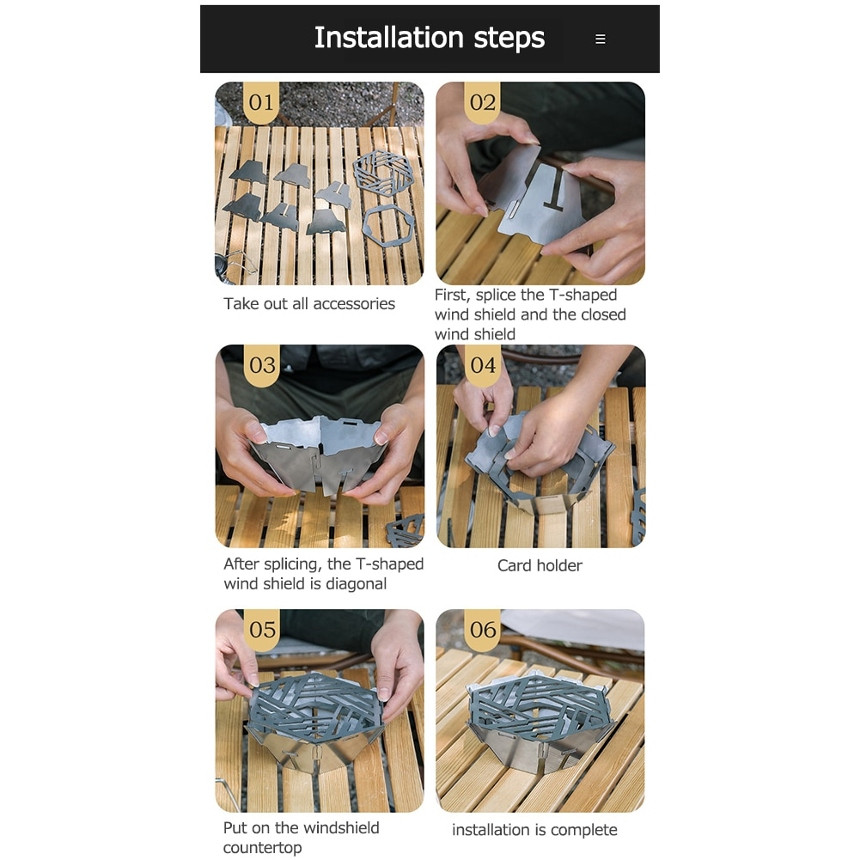 Installation steps ≡

01

Take out all accessories

02

First, splice the T-shaped wind shield and the closed wind shield

03

After splicing, the T-shaped wind shield is diagonal

04

Card holder

05

Put on the windshield countertop

06

installation is complete