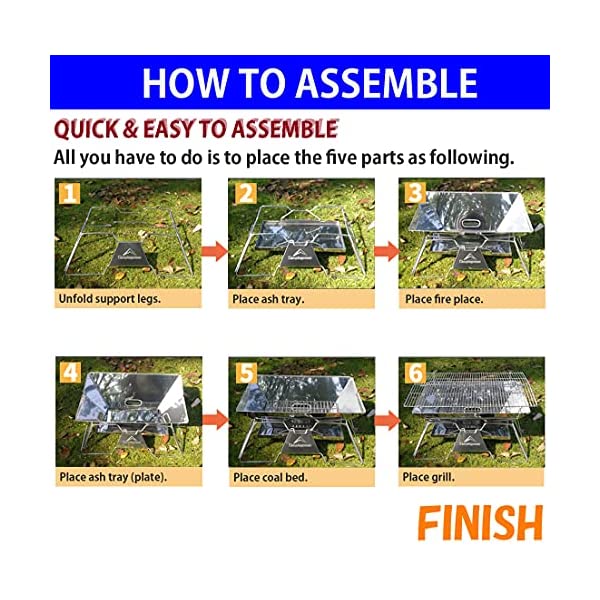 HOW TO ASSEMBLE

QUICK & EASY TO ASSEMBLE

All you have to do is to place the five parts as following.

1
Unfold support legs.

2
Place ash tray.

3
Place fire place.

4
Place ash tray (plate).

5
Place coal bed.

6
Place grill.

FINISH