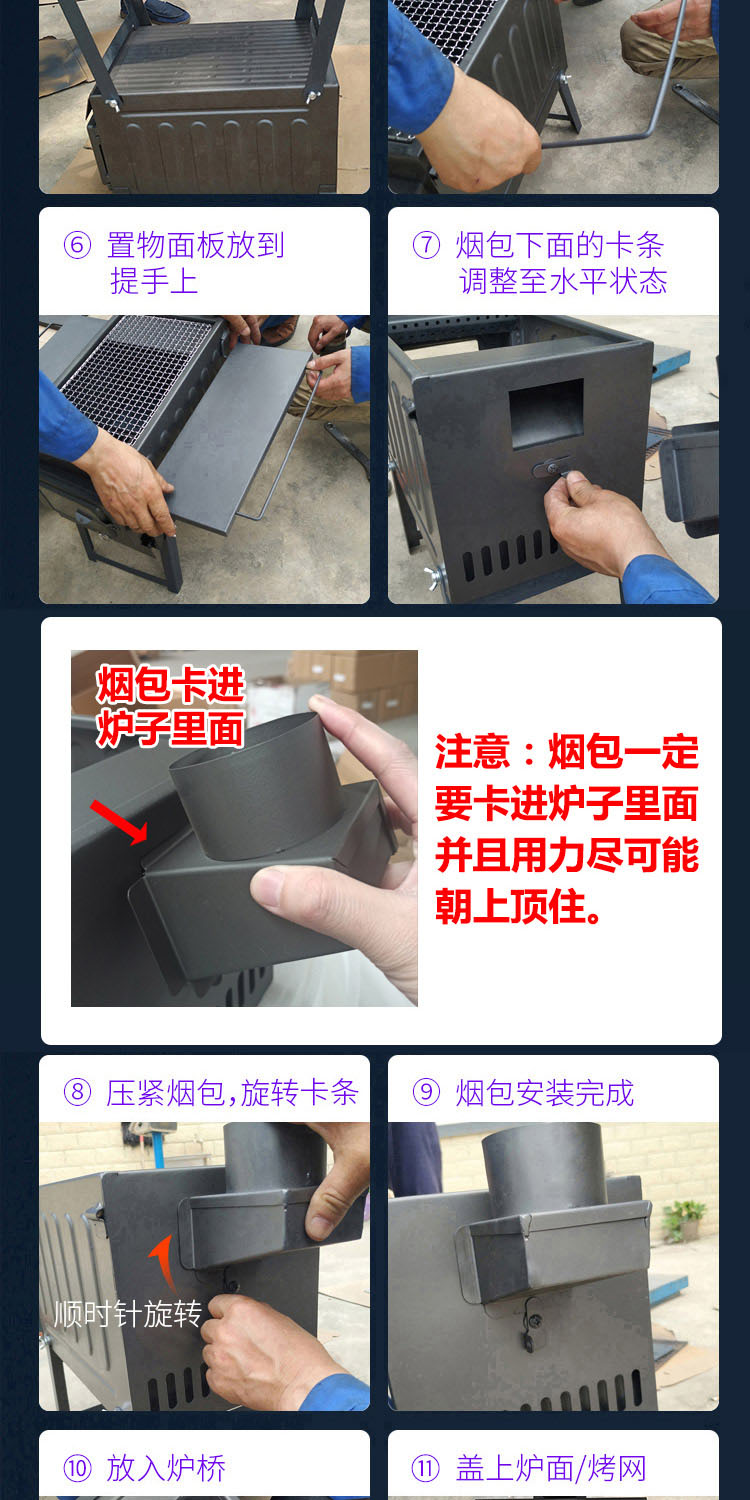 ⑥ 置物面板放到提手上

⑦ 烟包下面的卡条调整至水平状态

烟包卡进炉子里面

注意：烟包一定要卡进炉子里面并且用力尽可能朝上顶住。

⑧ 压紧烟包，旋转卡条

顺时针旋转

⑨ 烟包安装完成

⑩ 放入炉桥

⑪ 盖上炉面/烤网