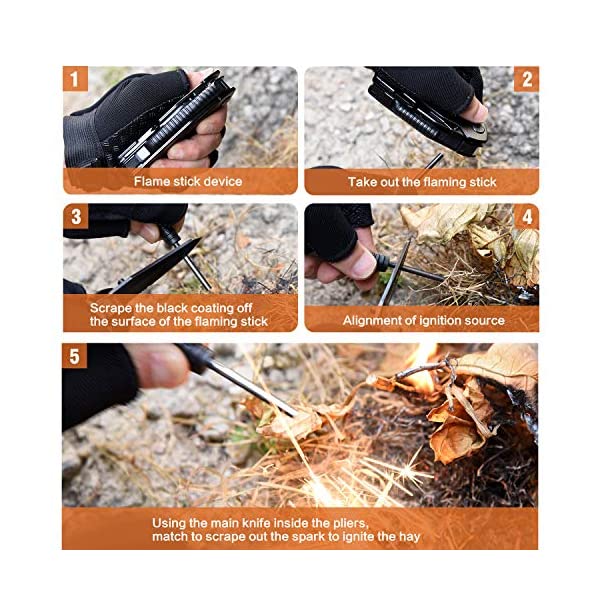 1
Flame stick device

2
Take out the flaming stick

3
Scrape the black coating off the surface of the flaming stick

4
Alignment of ignition source

5
Using the main knife inside the pliers, match to scrape out the spark to ignite the hay