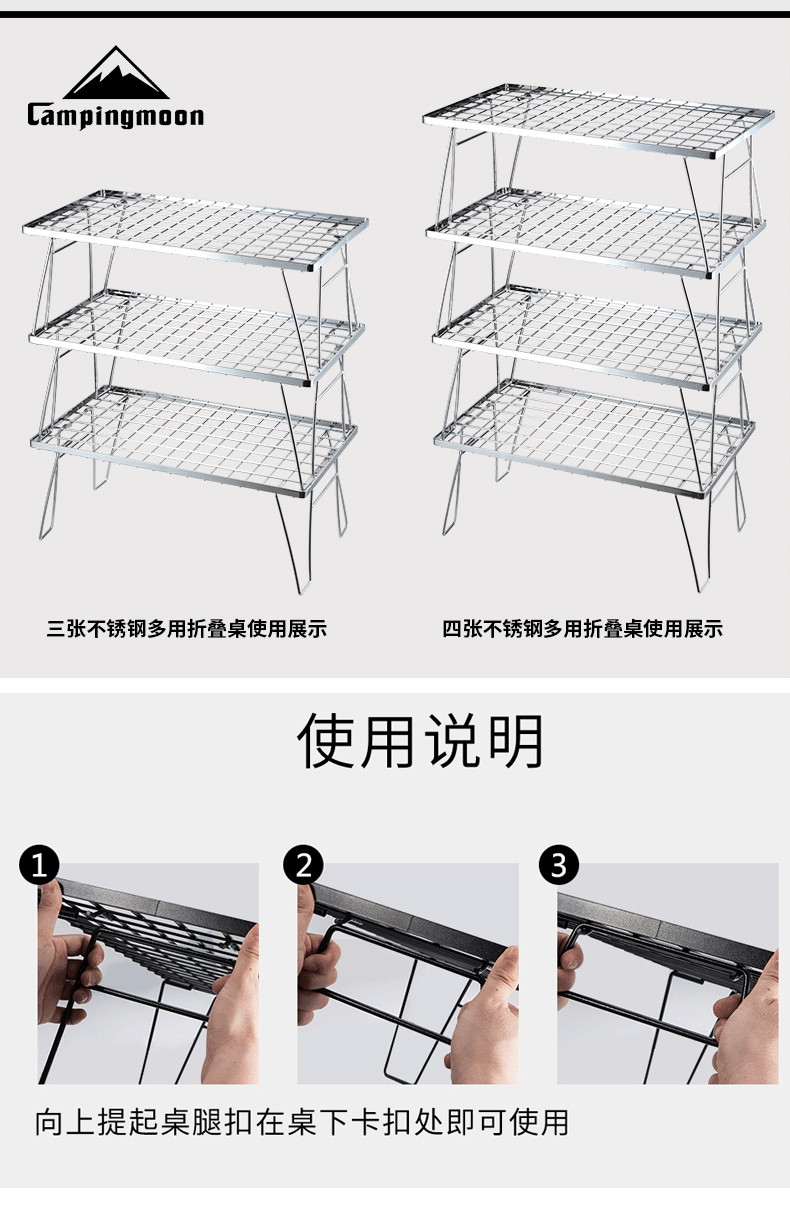 Campingmoon

三张不锈钢多用折叠桌使用展示

四张不锈钢多用折叠桌使用展示

使用说明

1

2

3

向上提起桌腿扣在桌下卡扣处即可使用