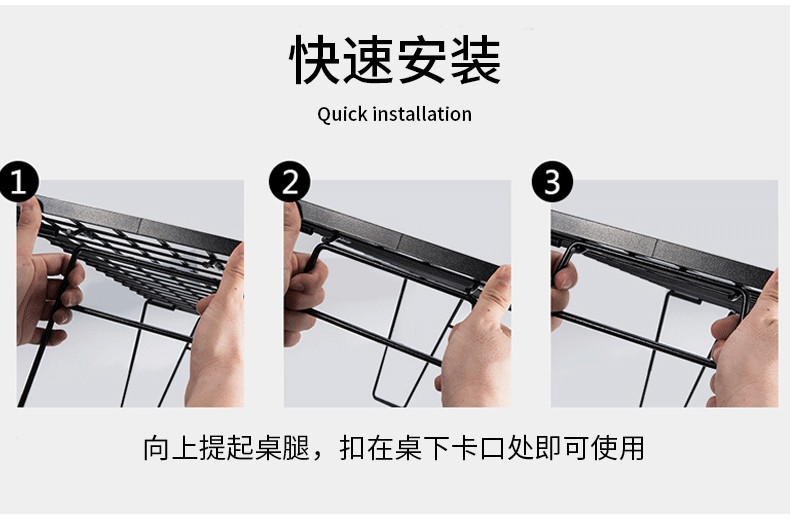 快速安装

Quick installation

1

2

3

向上提起桌腿，扣在桌下卡口处即可使用