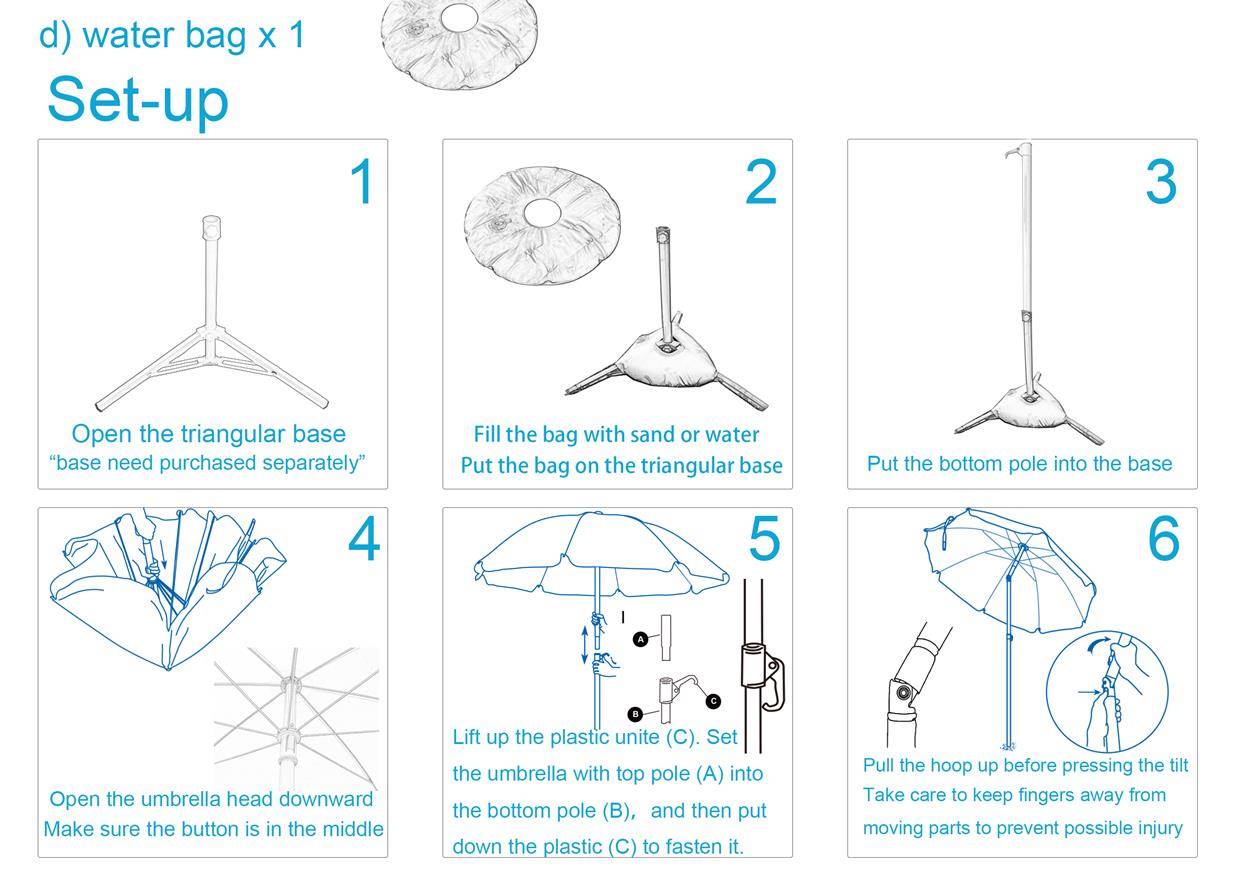 d) water bag x 1

Set-up

1

Open the triangular base
“base need purchased separately”

2

Fill the bag with sand or water
Put the bag on the triangular base

3

Put the bottom pole into the base

4

Open the umbrella head downward
Make sure the button is in the middle

5

A

B

C

Lift up the plastic unite (C). Set the umbrella with top pole (A) into the bottom pole (B), and then put down the plastic (C) to fasten it.

6

Pull the hoop up before pressing the tilt
Take care to keep fingers away from moving parts to prevent possible injury