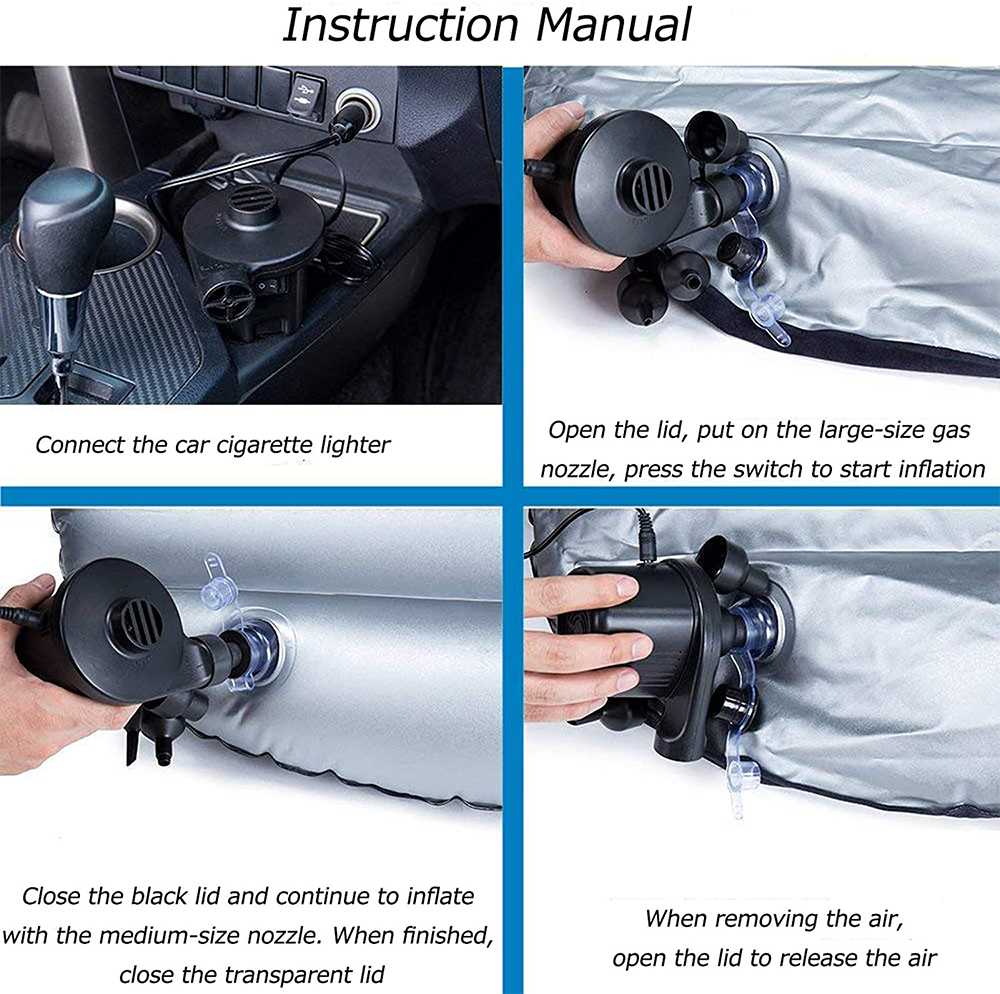 Instruction Manual

Connect the car cigarette lighter

Open the lid, put on the large-size gas nozzle, press the switch to start inflation

Close the black lid and continue to inflate with the medium-size nozzle. When finished, close the transparent lid

When removing the air, open the lid to release the air