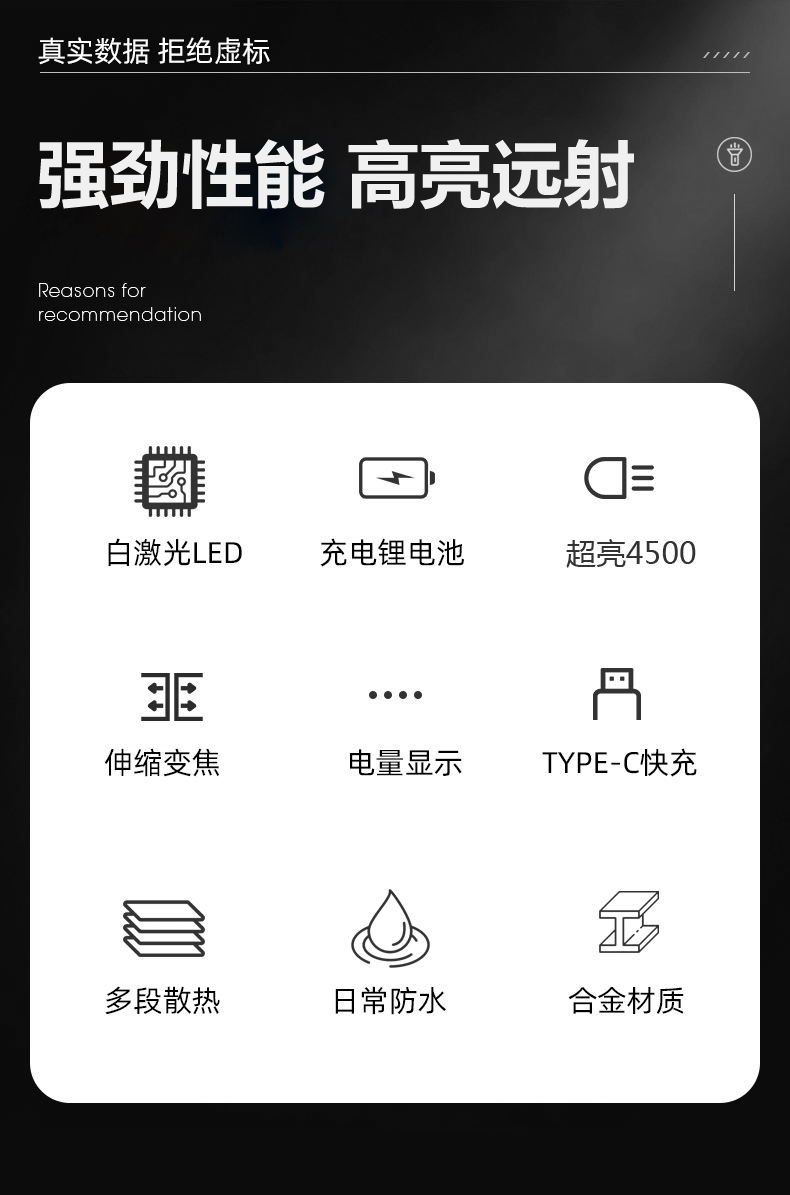 真实数据 拒绝虚标

强劲性能 高亮远射

Reasons for recommendation

白激光LED

充电锂电池

超亮4500

伸缩变焦

电量显示

TYPE-C快充

多段散热

日常防水

合金材质