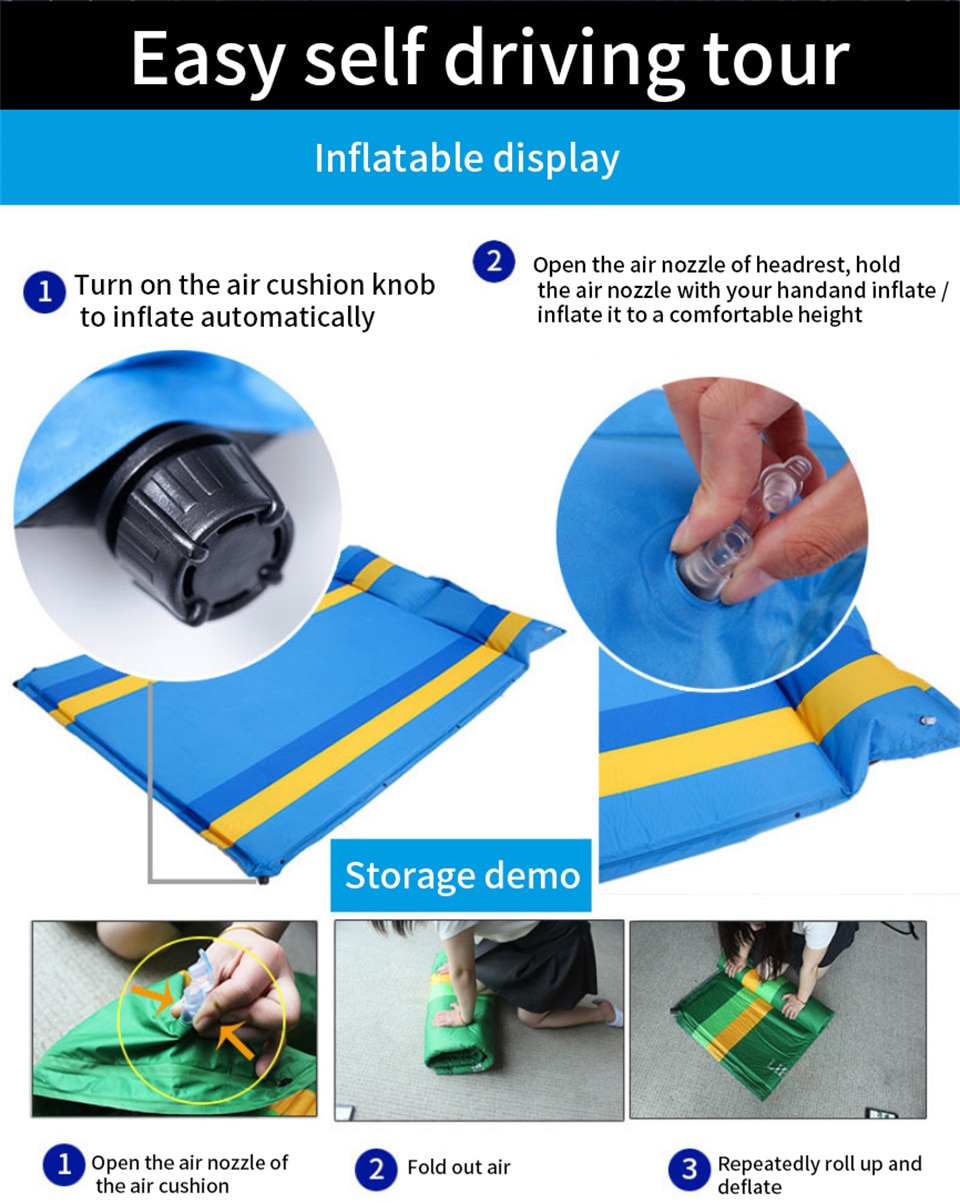 Easy self driving tour

Inflatable display

1 Turn on the air cushion knob to inflate automatically

2 Open the air nozzle of headrest, hold the air nozzle with your handand inflate / inflate it to a comfortable height

Storage demo

1 Open the air nozzle of the air cushion

2 Fold out air

3 Repeatedly roll up and deflate