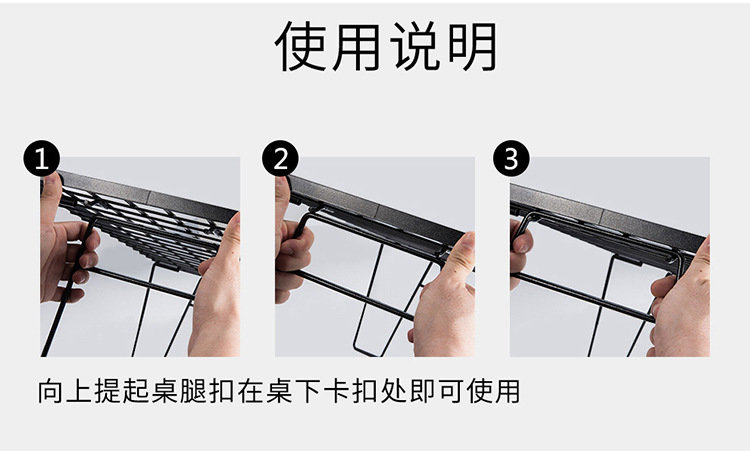 使用说明

1

2

3

向上提起桌腿扣在桌下卡扣处即可使用