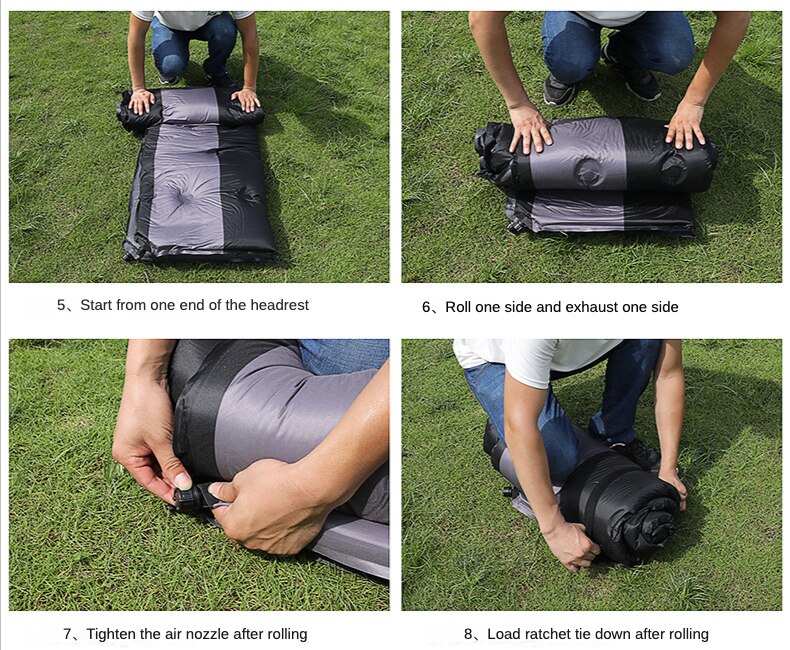 5、Start from one end of the headrest

6、Roll one side and exhaust one side

7、Tighten the air nozzle after rolling

8、Load ratchet tie down after rolling