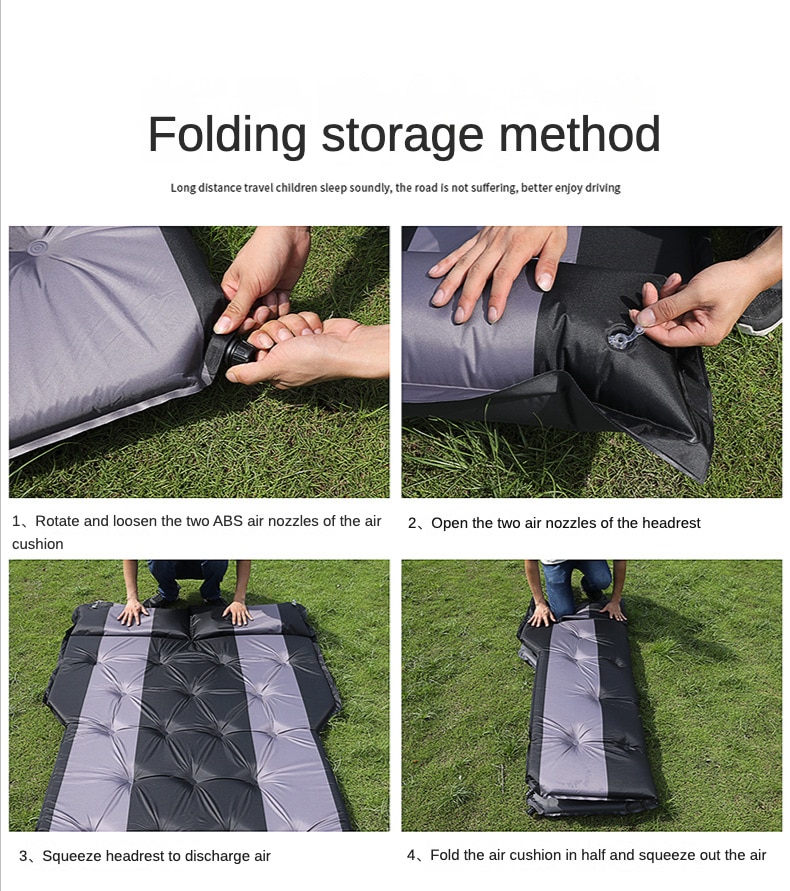 Folding storage method

Long distance travel children sleep soundly, the road is not suffering, better enjoy driving

1、Rotate and loosen the two ABS air nozzles of the air cushion

2、Open the two air nozzles of the headrest

3、Squeeze headrest to discharge air

4、Fold the air cushion in half and squeeze out the air