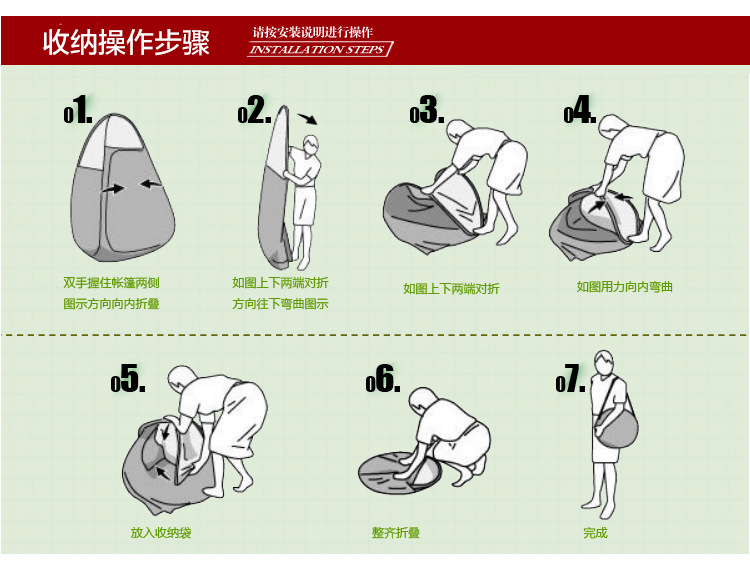 收纳操作步骤

请按安装说明进行操作
INSTALLATION STEPS

01.
双手握住帐篷两侧
图示方向向内折叠

02.
如图上下两端对折
方向往下弯曲图示

03.
如图上下两端对折

04.
如图用力向内弯曲

05.
放入收纳袋

06.
整齐折叠

07.
完成