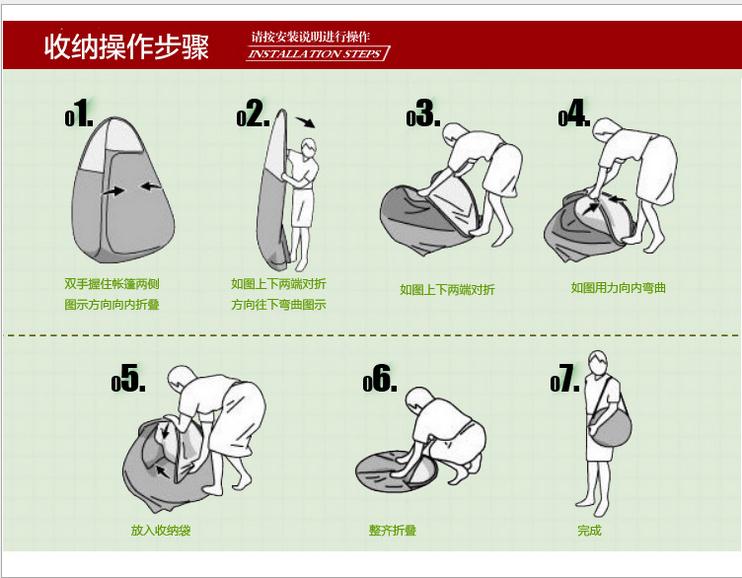 收纳操作步骤

请按安装说明进行操作
INSTALLATION STEPS

01.
双手握住帐篷两侧
图示方向向内折叠

02.
如图上下两端对折
方向往下弯曲图示

03.
如图上下两端对折

04.
如图用力向内弯曲

05.
放入收纳袋

06.
整齐折叠

07.
完成