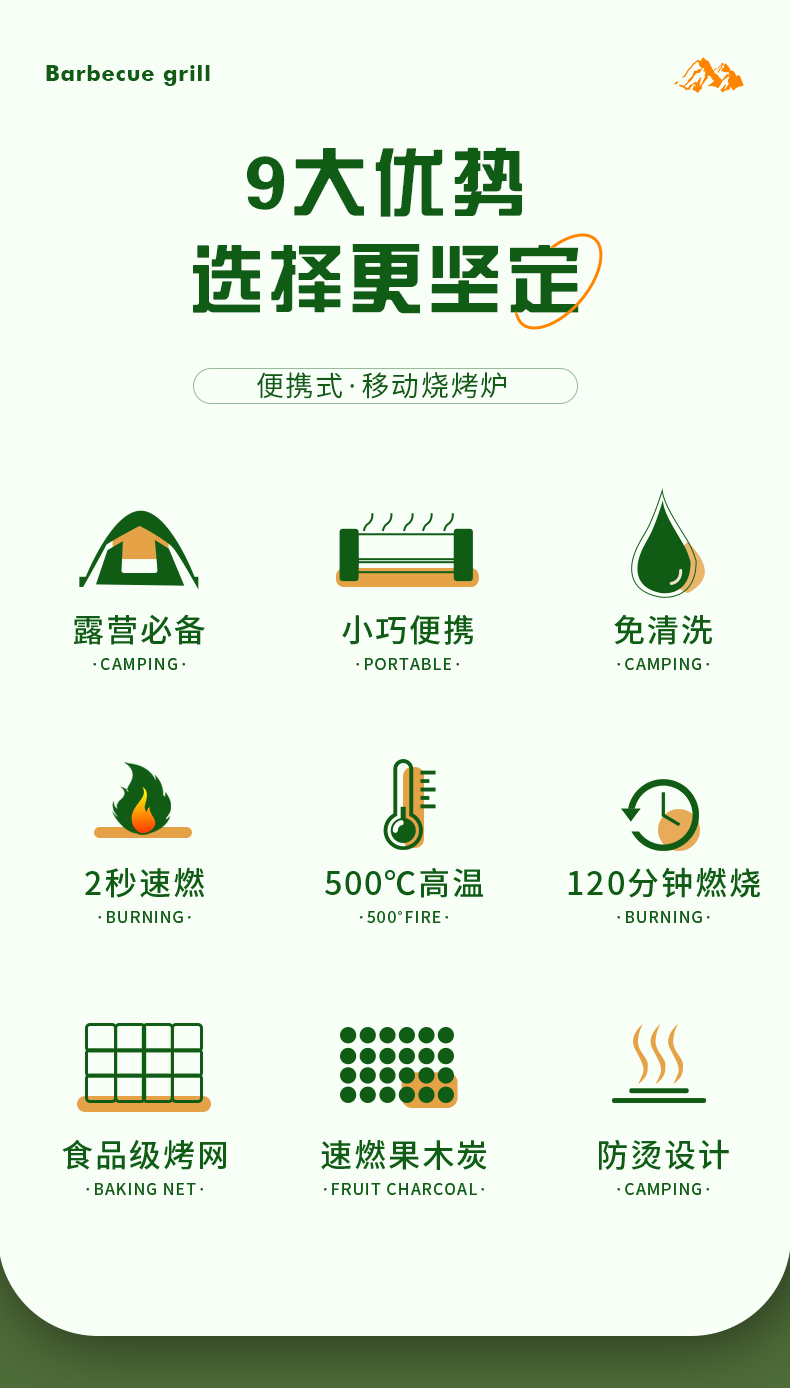 Barbecue grill

9大优势
选择更坚定

便携式·移动烧烤炉

露营必备
·CAMPING·

小巧便携
·PORTABLE·

免清洗
·CAMPING·

2秒速燃
·BURNING·

500℃高温
·500°FIRE·

120分钟燃烧
·BURNING·

食品级烤网
·BAKING NET·

速燃果木炭
·FRUIT CHARCOAL·

防烫设计
·CAMPING·