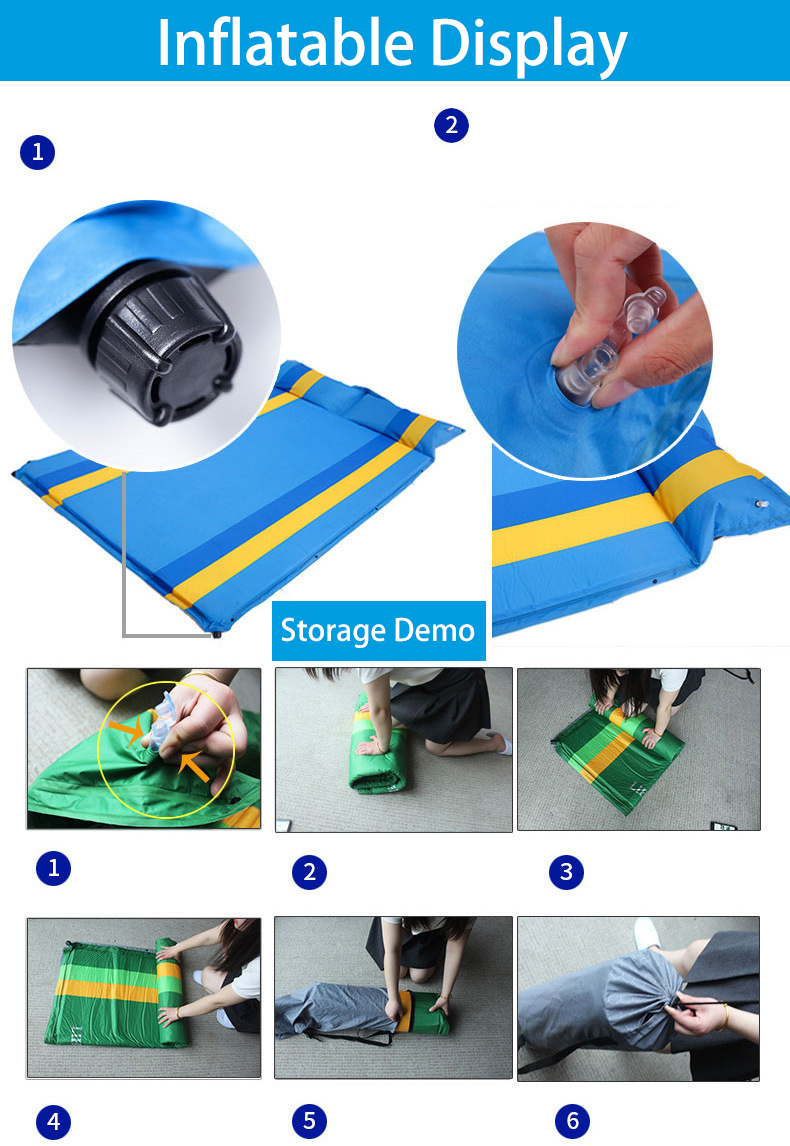 Inflatable Display

1

2

Storage Demo

1

2

3

4

5

6