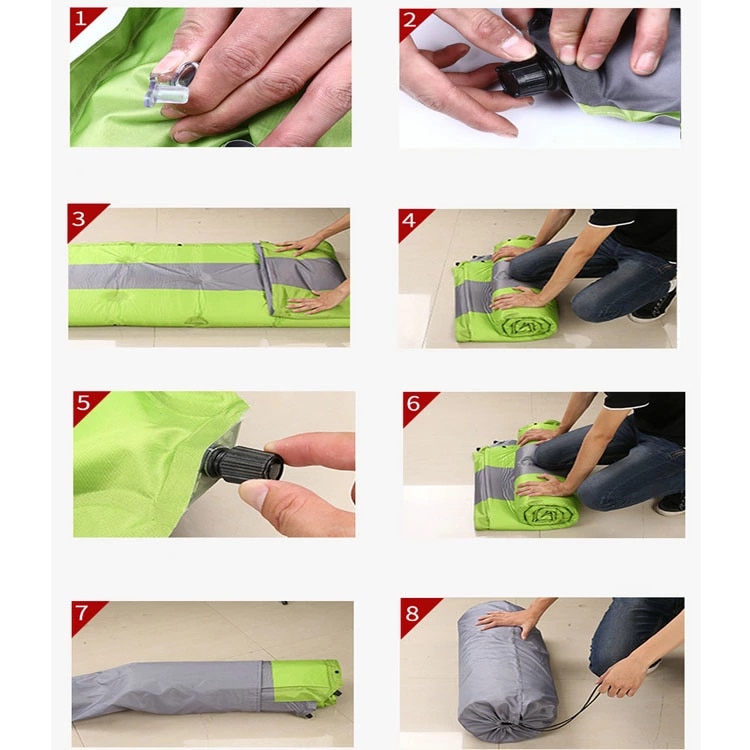 1
2
3
4
5
6
7
8