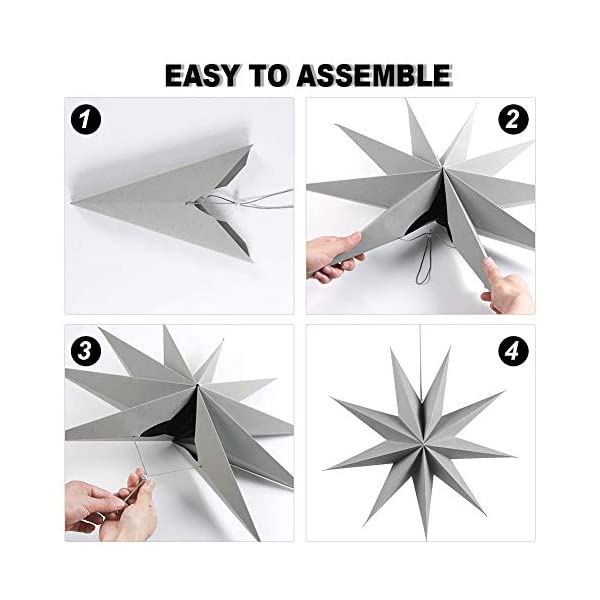 EASY TO ASSEMBLE

1

2

3

4