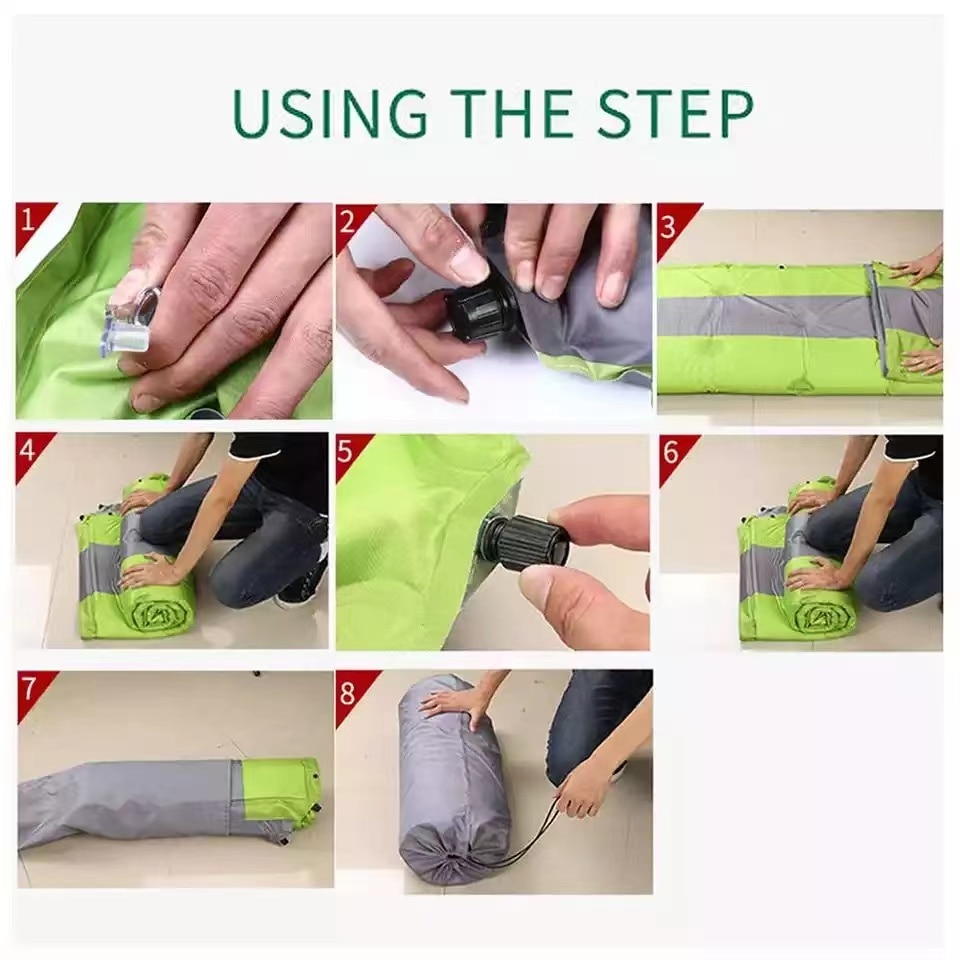 USING THE STEP

1

2

3

4

5

6

7

8