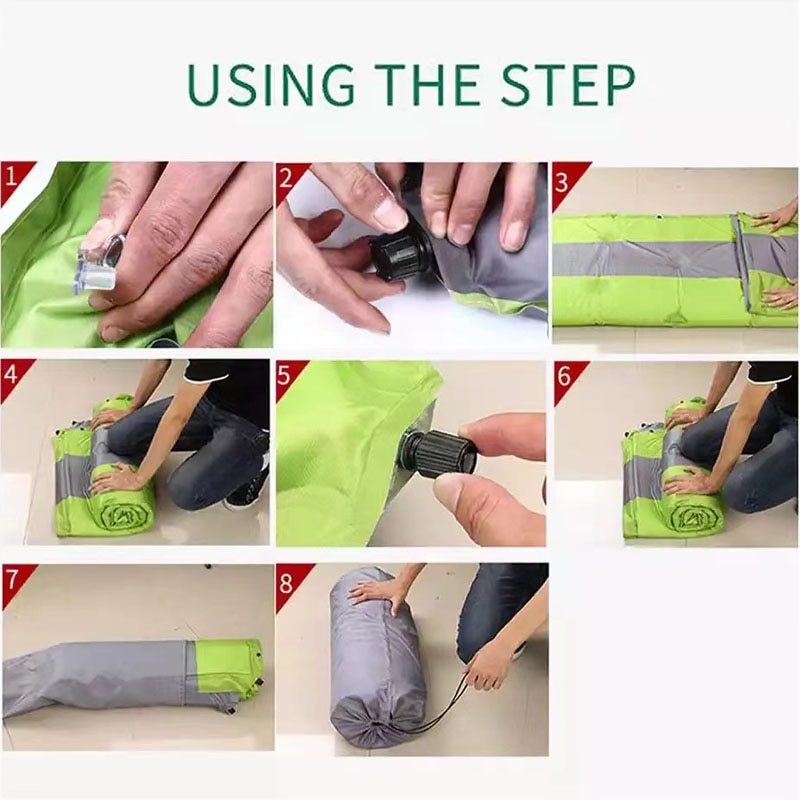 USING THE STEP

1

2

3

4

5

6

7

8