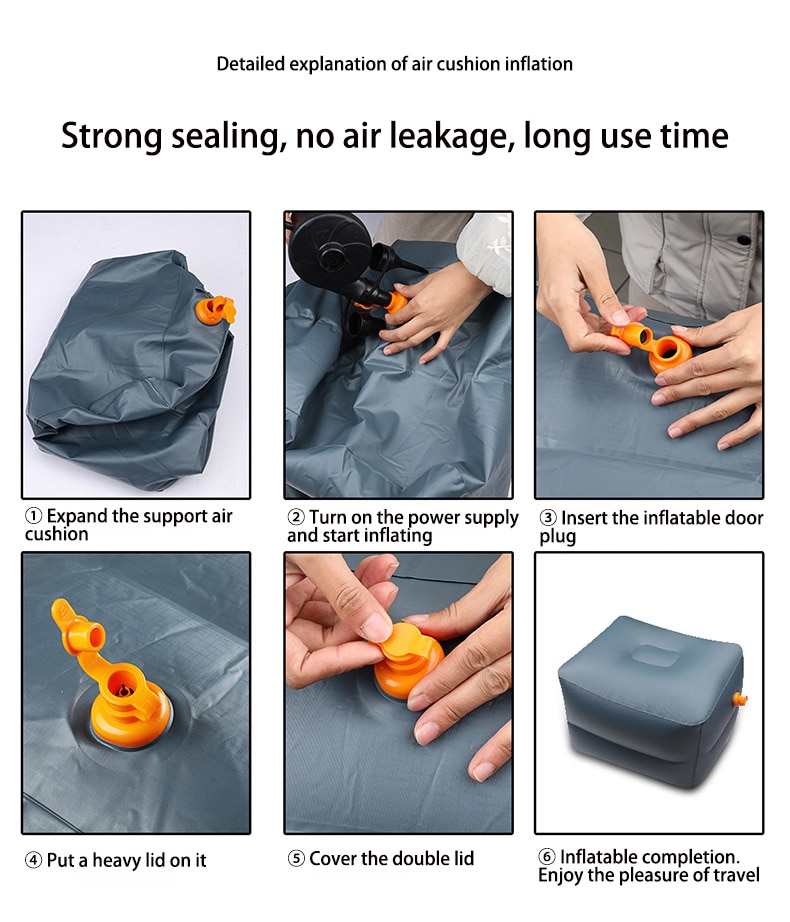 Detailed explanation of air cushion inflation

Strong sealing, no air leakage, long use time

① Expand the support air cushion

② Turn on the power supply and start inflating

③ Insert the inflatable door plug

④ Put a heavy lid on it

⑤ Cover the double lid

⑥ Inflatable completion. Enjoy the pleasure of travel