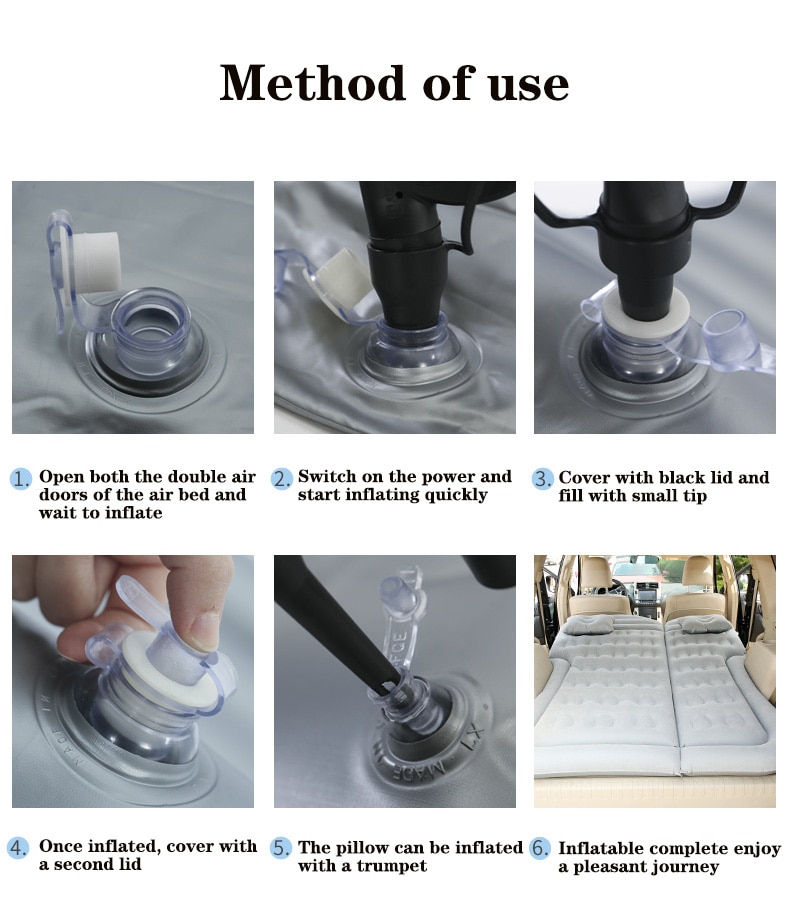 Method of use

1. Open both the double air doors of the air bed and wait to inflate

2. Switch on the power and start inflating quickly

3. Cover with black lid and fill with small tip

4. Once inflated, cover with a second lid

5. The pillow can be inflated with a trumpet

6. Inflatable complete enjoy a pleasant journey