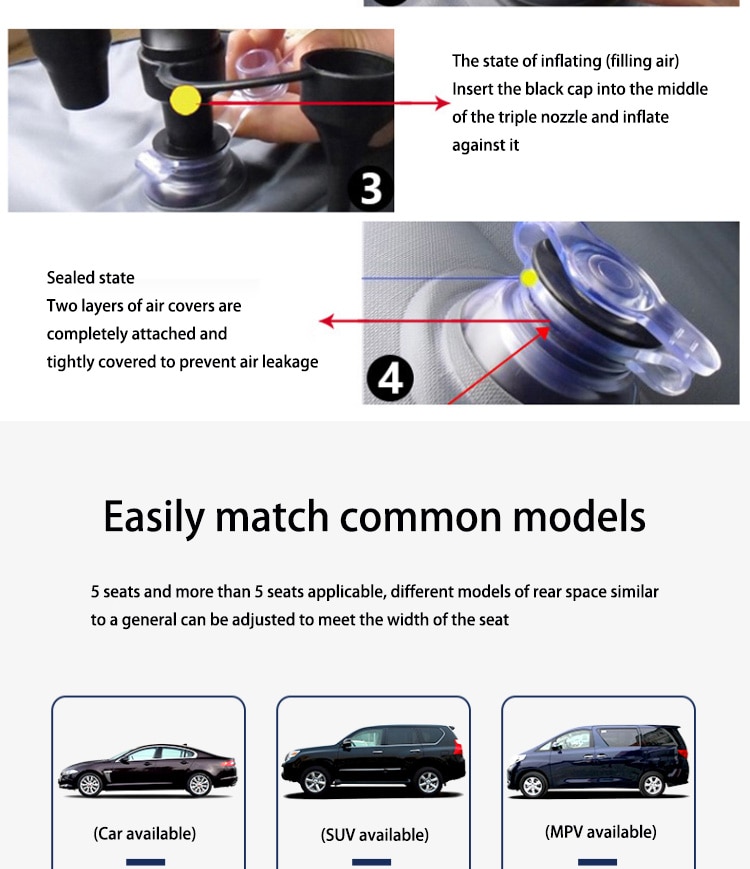 3

The state of inflating (filling air)
Insert the black cap into the middle of the triple nozzle and inflate against it

Sealed state
Two layers of air covers are completely attached and tightly covered to prevent air leakage

4

Easily match common models

5 seats and more than 5 seats applicable, different models of rear space similar to a general can be adjusted to meet the width of the seat

(Car available)

(SUV available)

(MPV available)