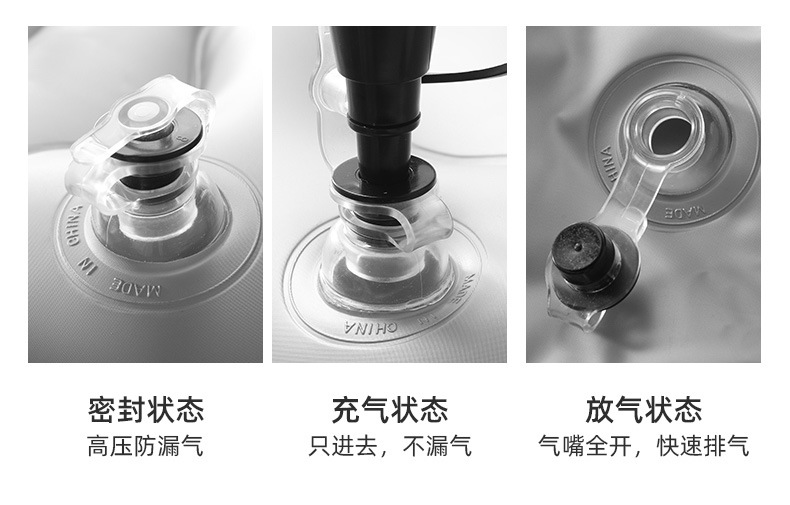 MADE IN CHINA

MADE IN CHINA

MADE IN CHINA

密封状态
高压防漏气

充气状态
只进去，不漏气

放气状态
气嘴全开，快速排气