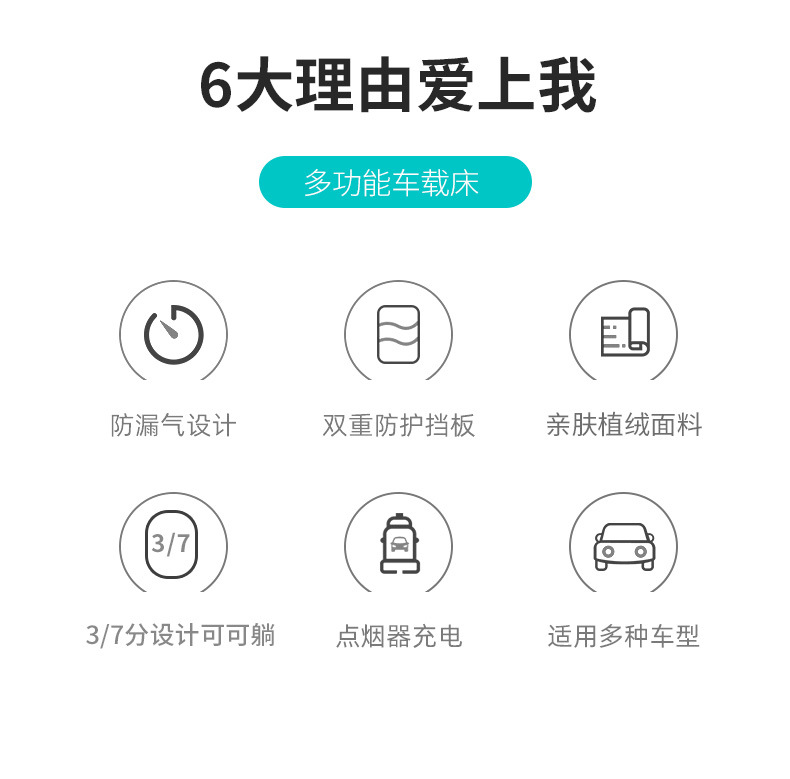 6大理由爱上我

多功能车载床

防漏气设计

双重防护挡板

亲肤植绒面料

3/7

3/7分设计可可躺

点烟器充电

适用多种车型