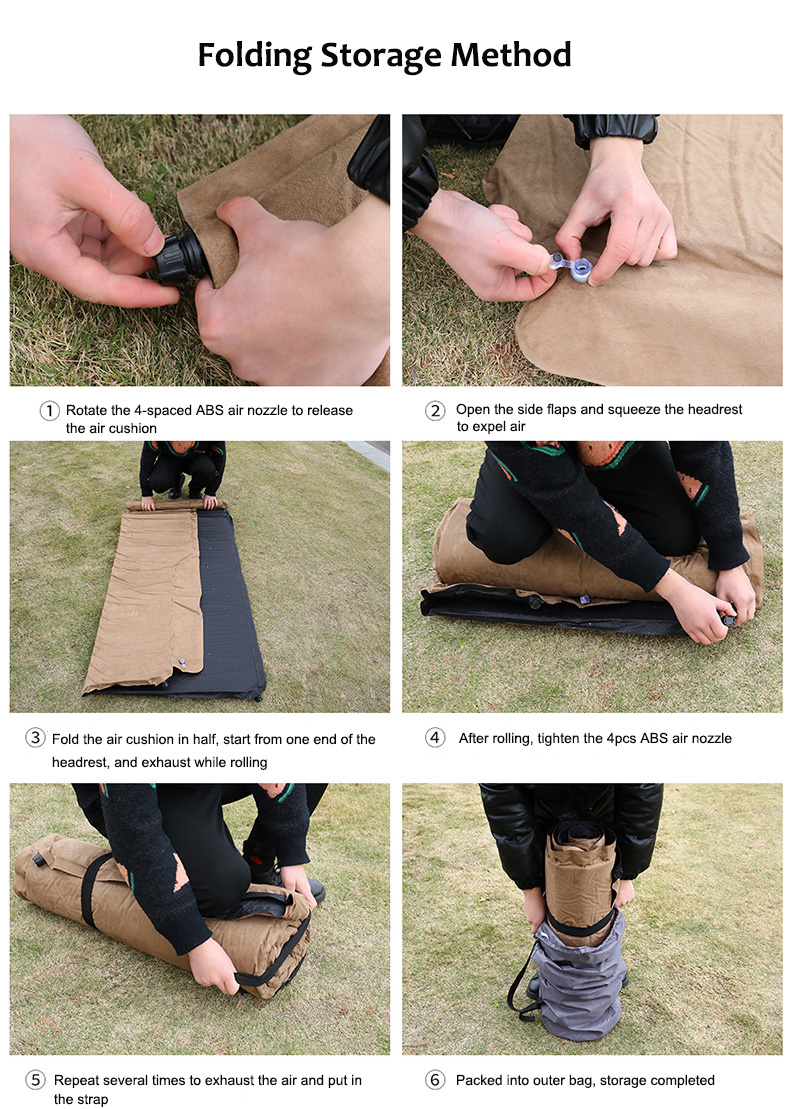 Folding Storage Method

① Rotate the 4-spaced ABS air nozzle to release the air cushion

② Open the side flaps and squeeze the headrest to expel air

③ Fold the air cushion in half, start from one end of the headrest, and exhaust while rolling

④ After rolling, tighten the 4pcs ABS air nozzle

⑤ Repeat several times to exhaust the air and put in the strap

⑥ Packed into outer bag, storage completed