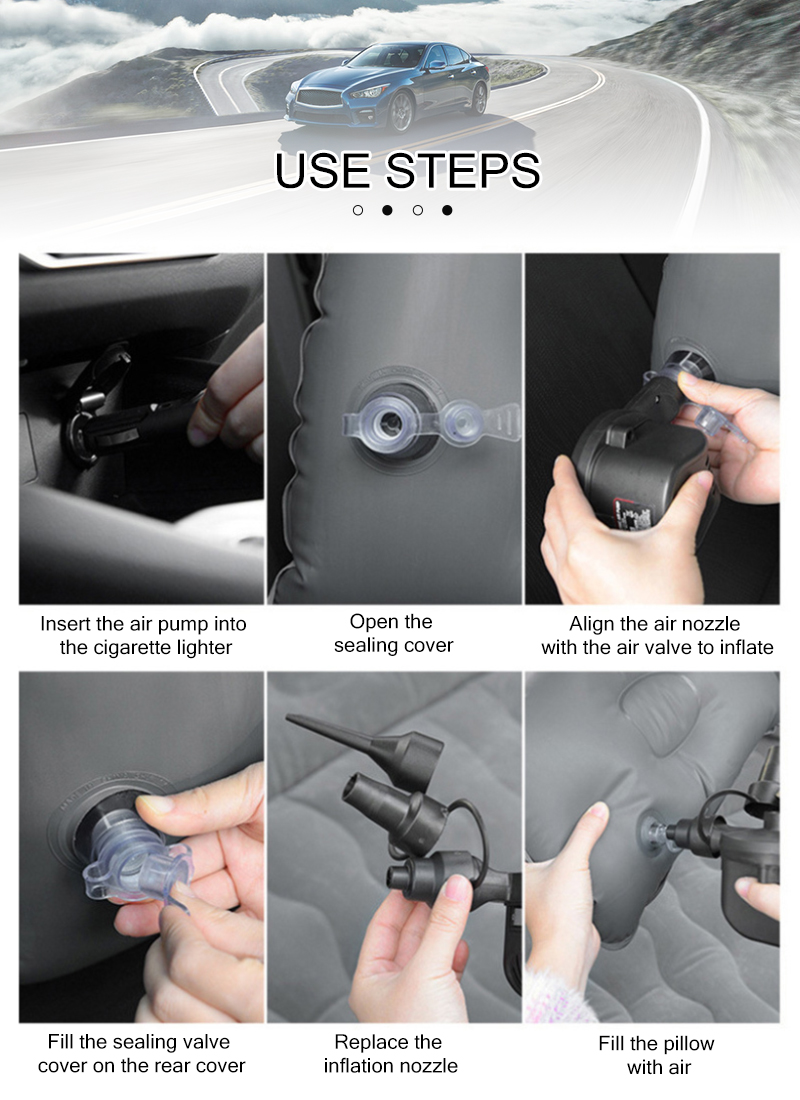 USE STEPS

Insert the air pump into the cigarette lighter

Open the sealing cover

Align the air nozzle with the air valve to inflate

Fill the sealing valve cover on the rear cover

Replace the inflation nozzle

Fill the pillow with air