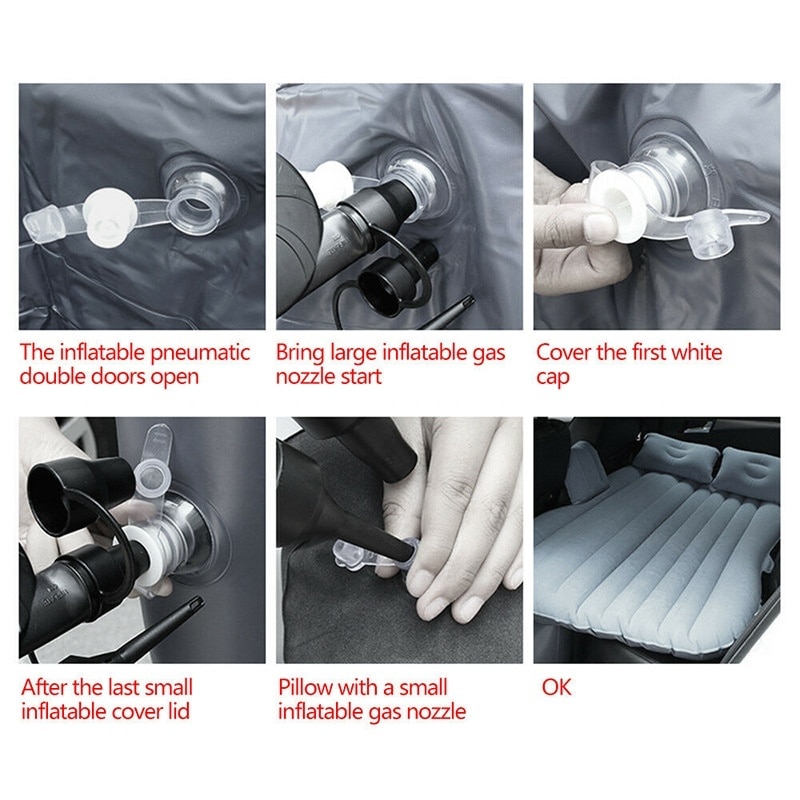 The inflatable pneumatic double doors open

Bring large inflatable gas nozzle start

Cover the first white cap

After the last small inflatable cover lid

Pillow with a small inflatable gas nozzle

OK