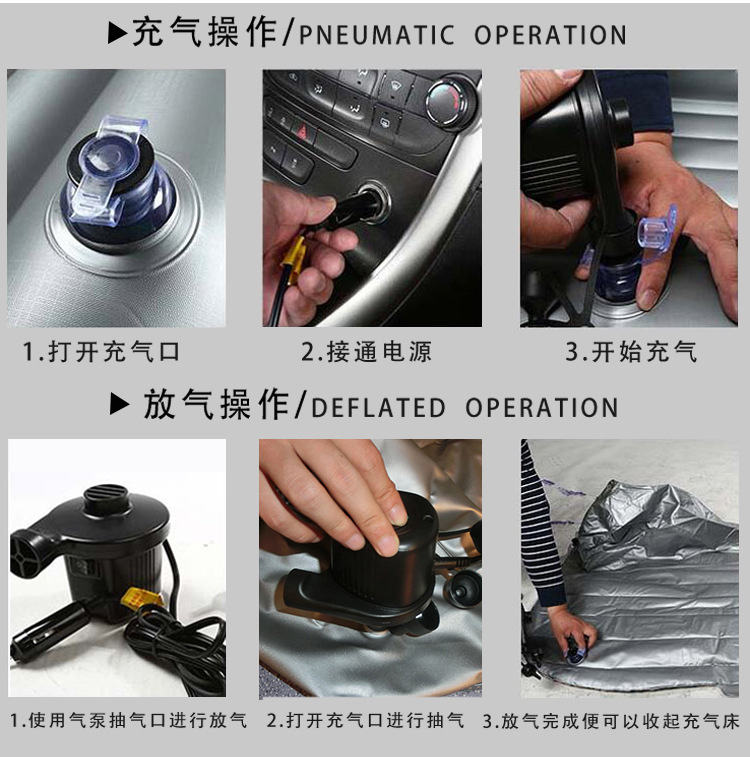 ▶充气操作/PNEUMATIC OPERATION

1.打开充气口

2.接通电源

3.开始充气

▶放气操作/DEFLATED OPERATION

1.使用气泵抽气口进行放气

2.打开充气口进行抽气

3.放气完成便可以收起充气床