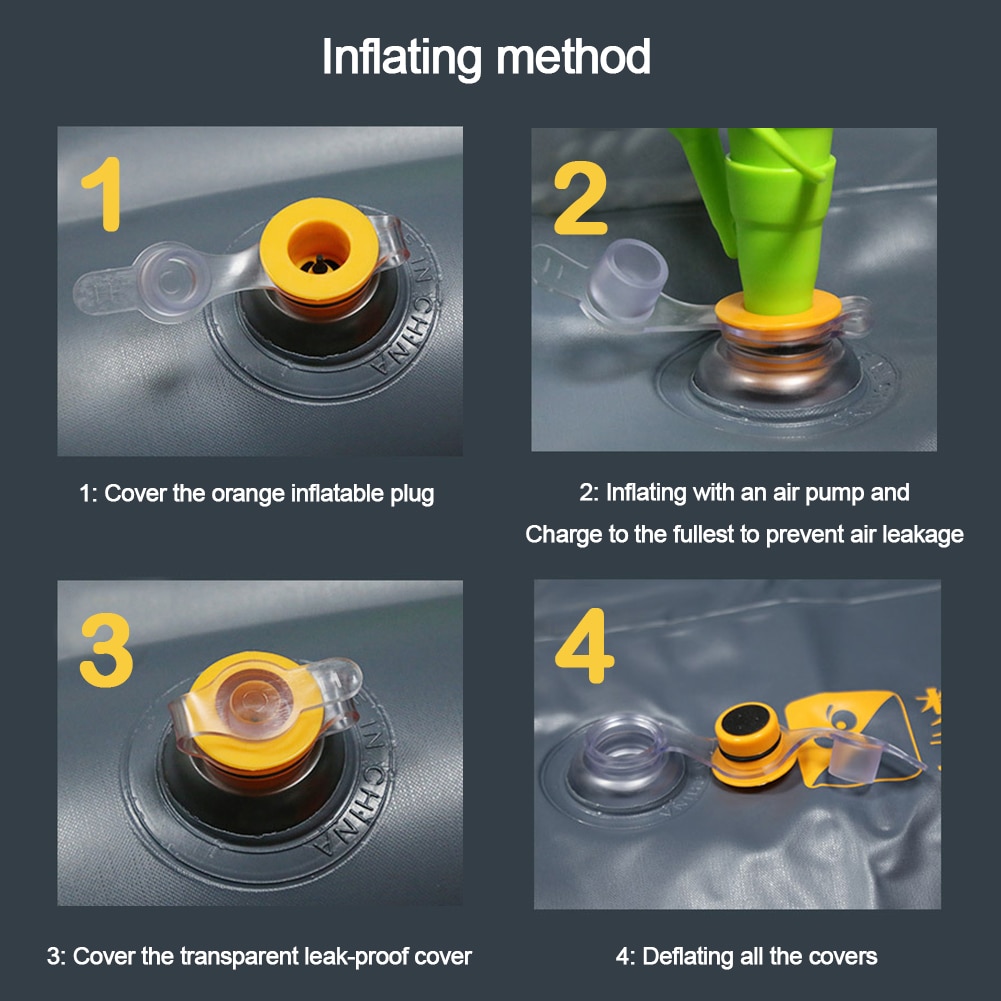 Inflating method

1

IN CHINA

1: Cover the orange inflatable plug

2

2: Inflating with an air pump and Charge to the fullest to prevent air leakage

3

IN CHINA

3: Cover the transparent leak-proof cover

4

4: Deflating all the covers