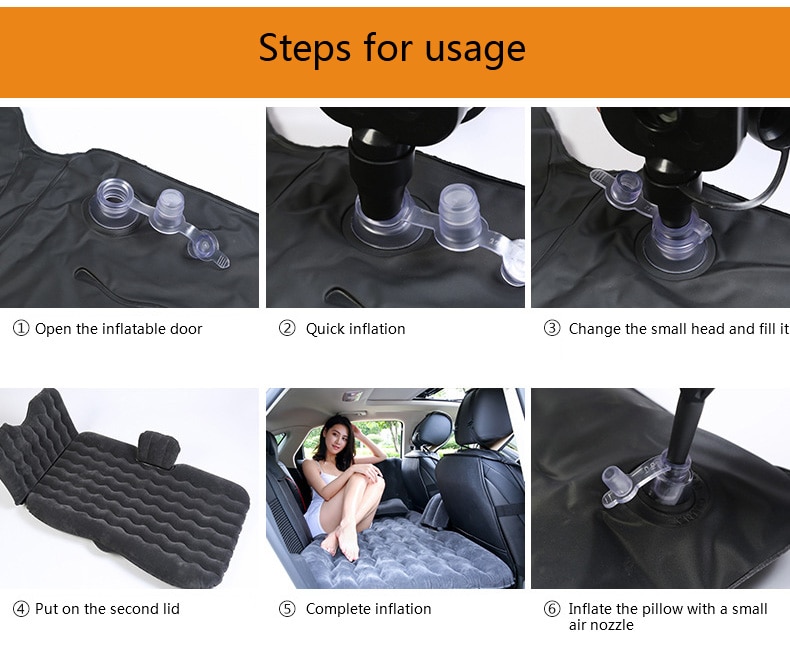 Steps for usage

① Open the inflatable door

② Quick inflation

③ Change the small head and fill it

④ Put on the second lid

⑤ Complete inflation

⑥ Inflate the pillow with a small air nozzle