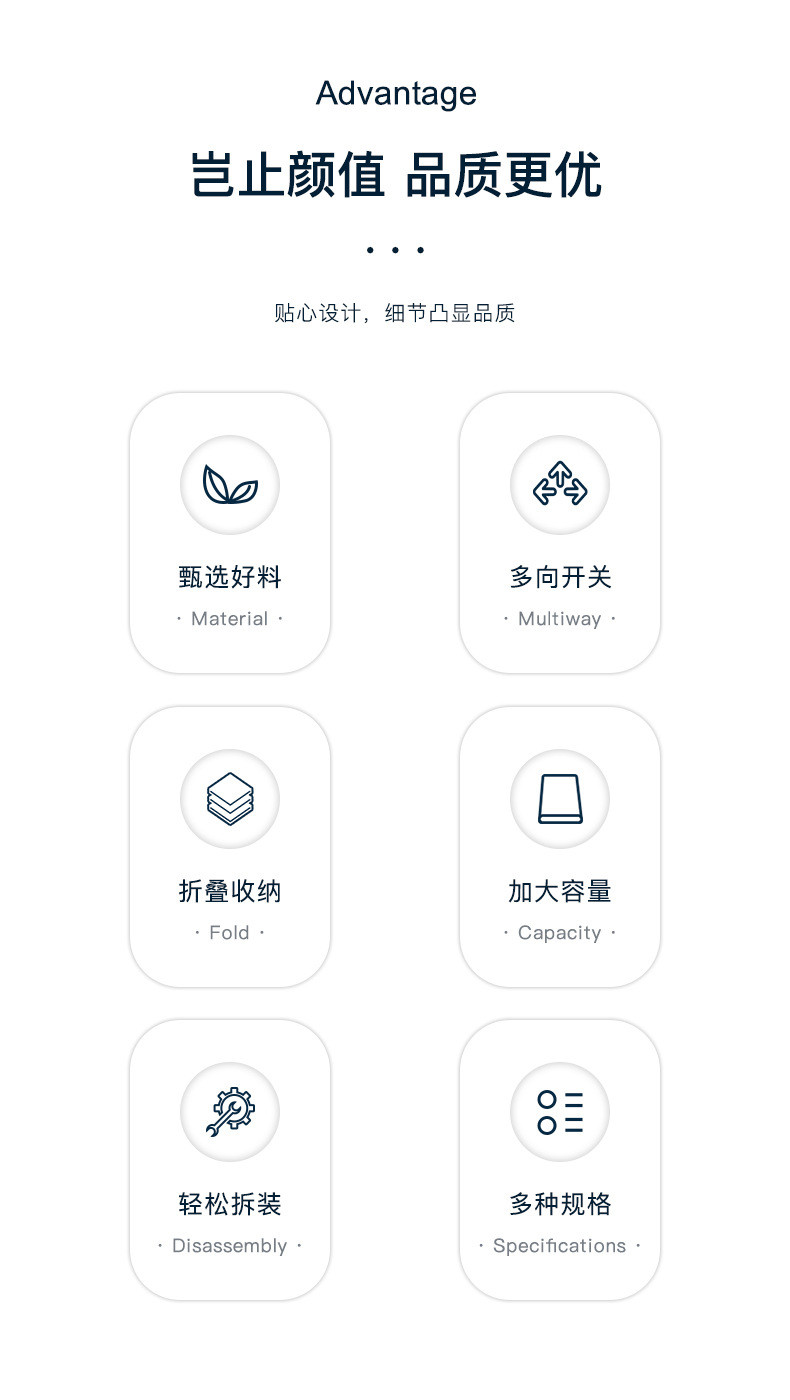 Advantage

岂止颜值 品质更优

• • •

贴心设计，细节凸显品质

甄选好料

· Material ·

多向开关

· Multiway ·

折叠收纳

· Fold ·

加大容量

· Capacity ·

轻松拆装

· Disassembly ·

多种规格

· Specifications ·