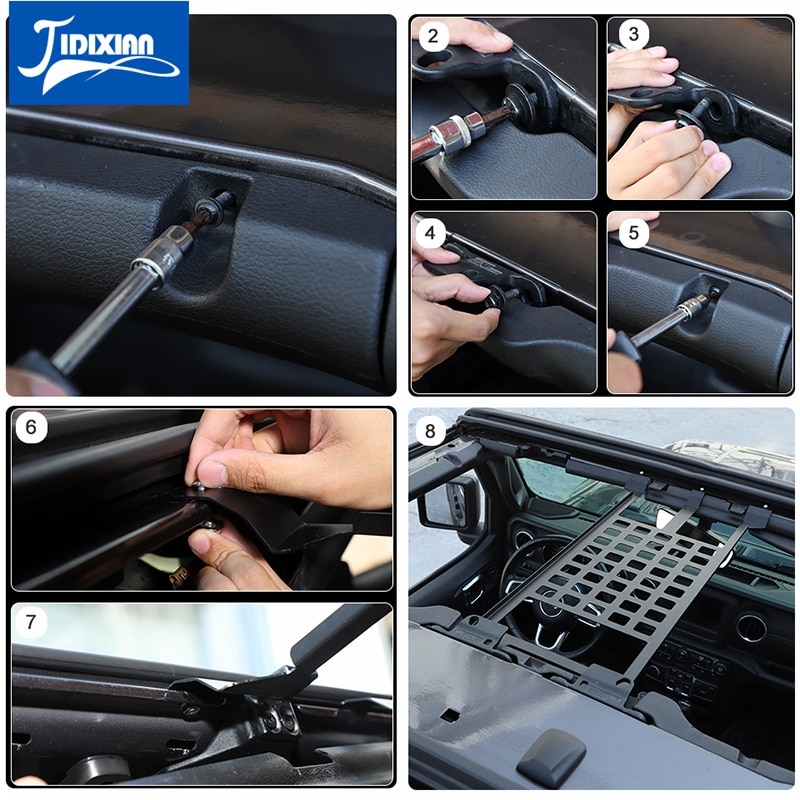 JIDIXIAN

2

3

4

5

6

7

8