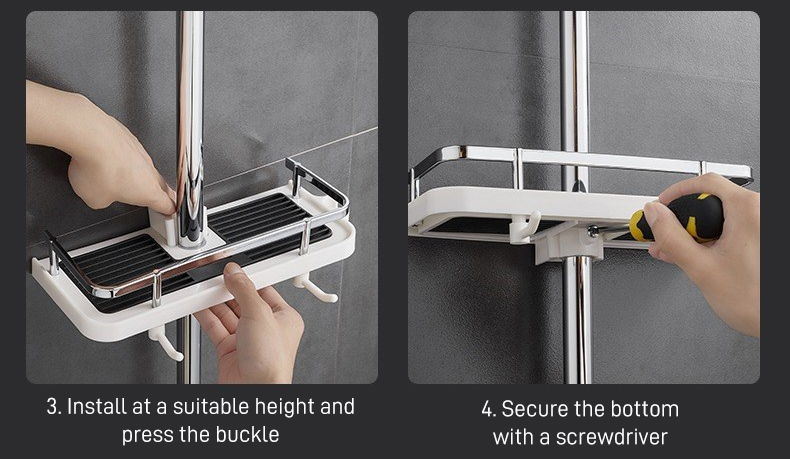 3. Install at a suitable height and press the buckle

4. Secure the bottom with a screwdriver