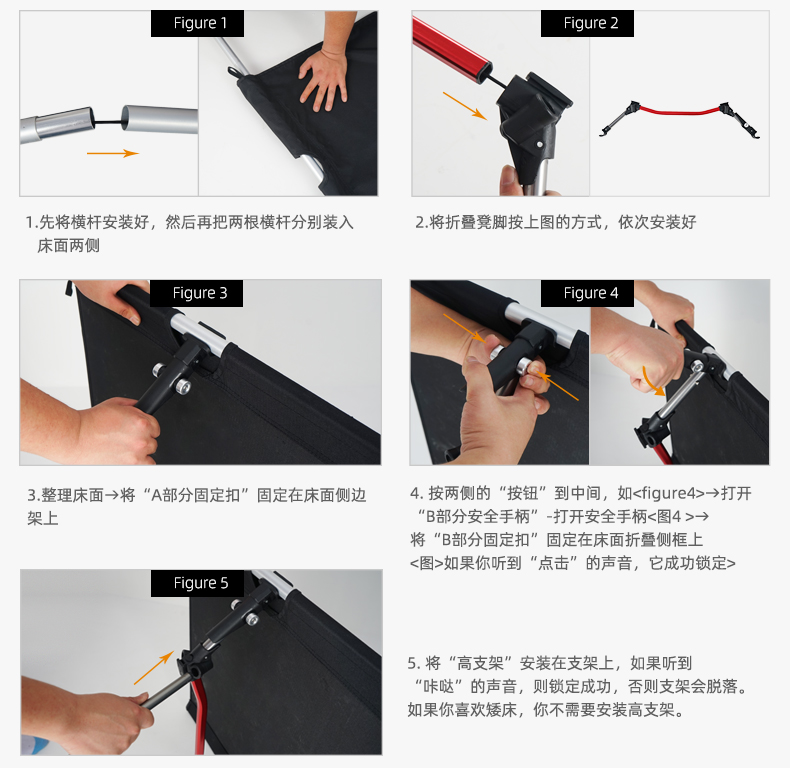 Figure 1

1.先将横杆安装好，然后再把两根横杆分别装入床面两侧

Figure 2

2.将折叠凳脚按上图的方式，依次安装好

Figure 3

3.整理床面→将“A部分固定扣”固定在床面侧边架上

Figure 4

4. 按两侧的“按钮”到中间，如<figure4>→打开“B部分安全手柄”-打开安全手柄<图4 >→将“B部分固定扣”固定在床面折叠侧框上<图>如果你听到“点击”的声音，它成功锁定>

Figure 5

5. 将“高支架”安装在支架上，如果听到“咔哒”的声音，则锁定成功，否则支架会脱落。如果你喜欢矮床，你不需要安装高支架。