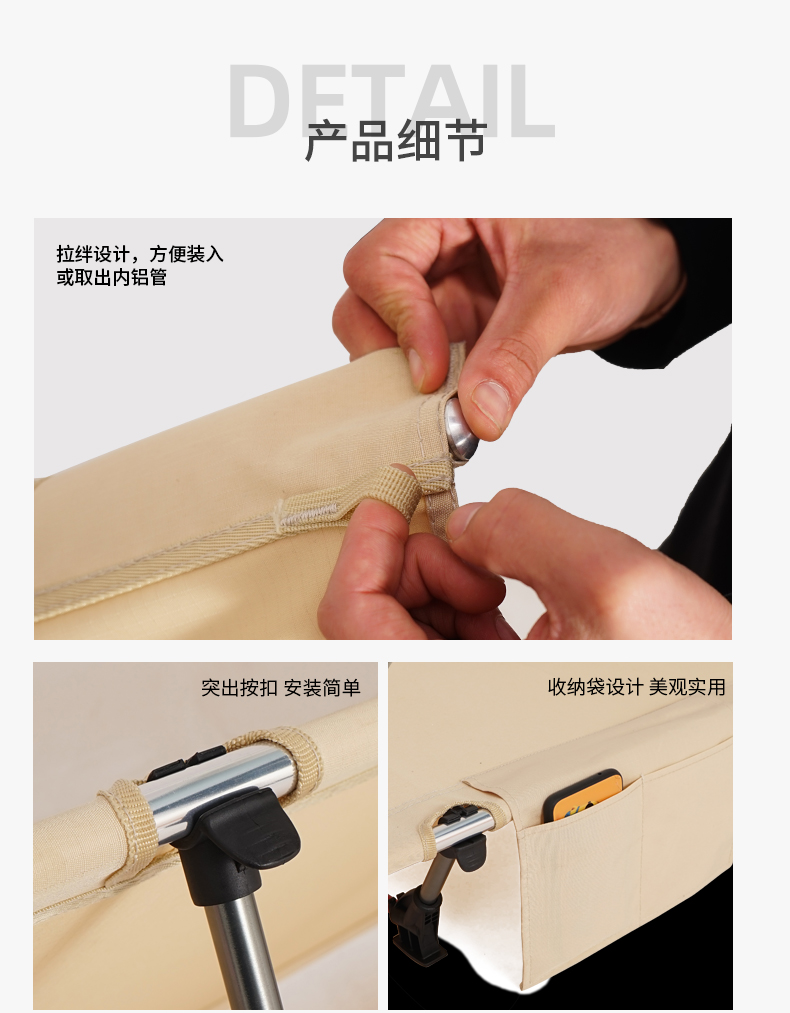 DETAIL
产品细节

拉绊设计，方便装入或取出内铝管

突出按扣 安装简单

收纳袋设计 美观实用