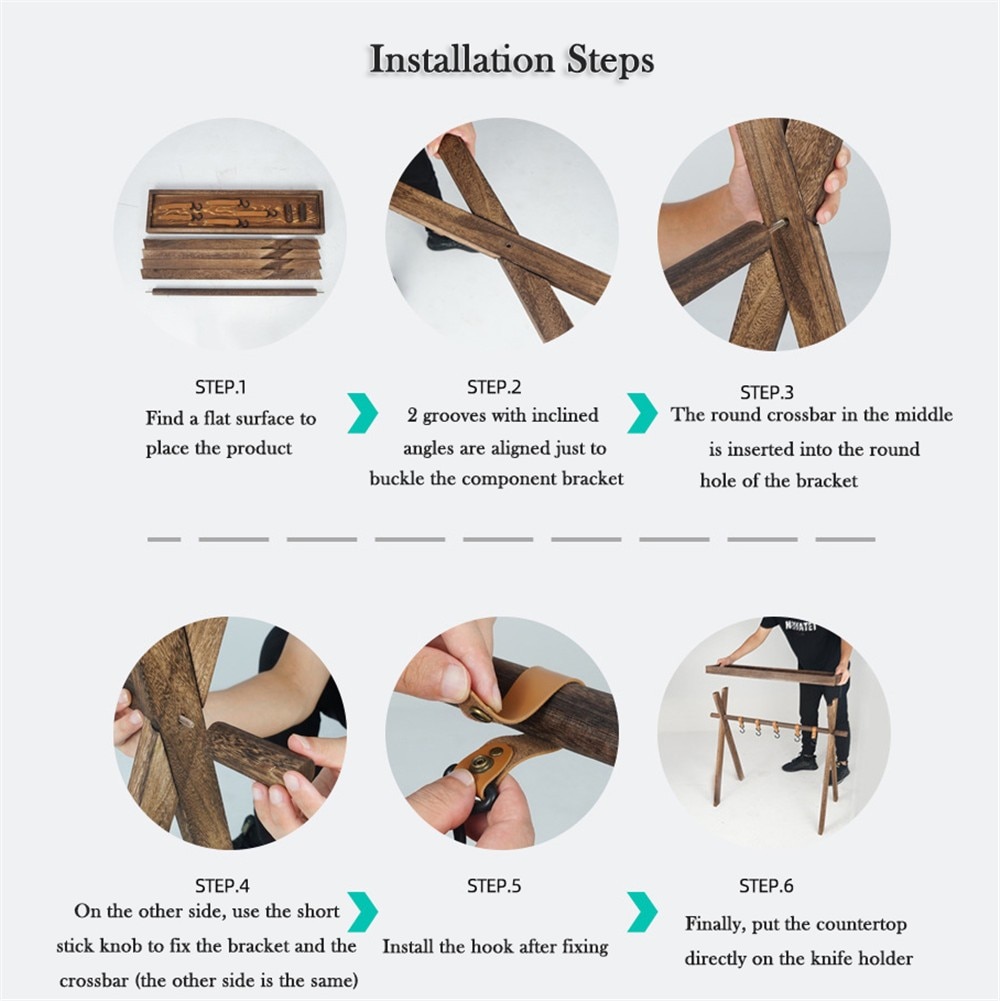 Installation Steps

STEP.1
Find a flat surface to place the product

STEP.2
2 grooves with inclined angles are aligned just to buckle the component bracket

STEP.3
The round crossbar in the middle is inserted into the round hole of the bracket

STEP.4
On the other side, use the short stick knob to fix the bracket and the crossbar (the other side is the same)

STEP.5
Install the hook after fixing

STEP.6
Finally, put the countertop directly on the knife holder