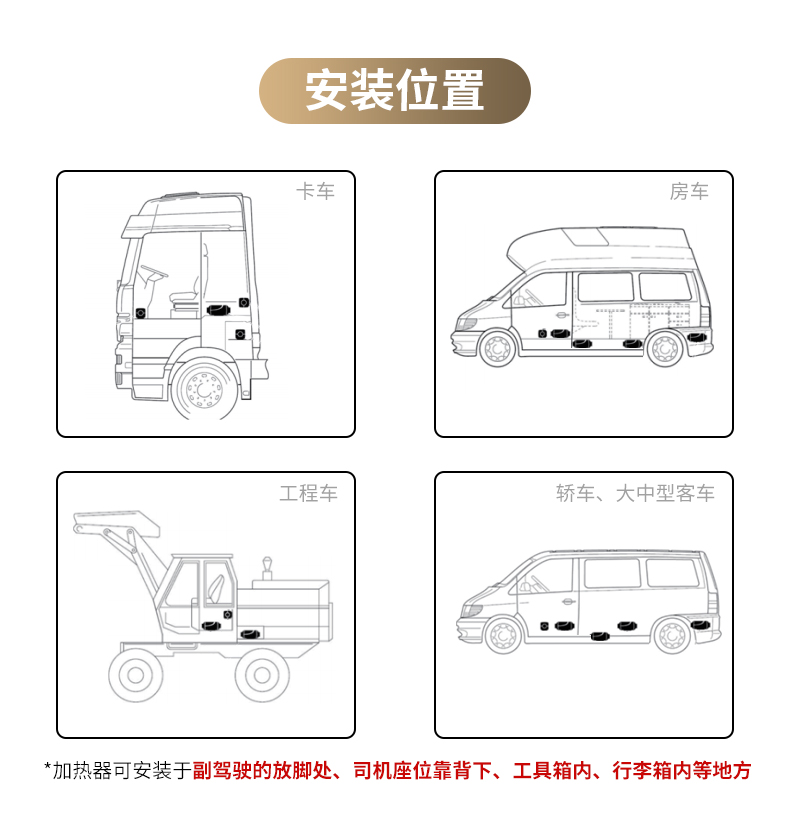 安装位置

卡车

房车

工程车

轿车、大中型客车

*加热器可安装于副驾驶的放脚处、司机座位靠背下、工具箱内、行李箱内等地方