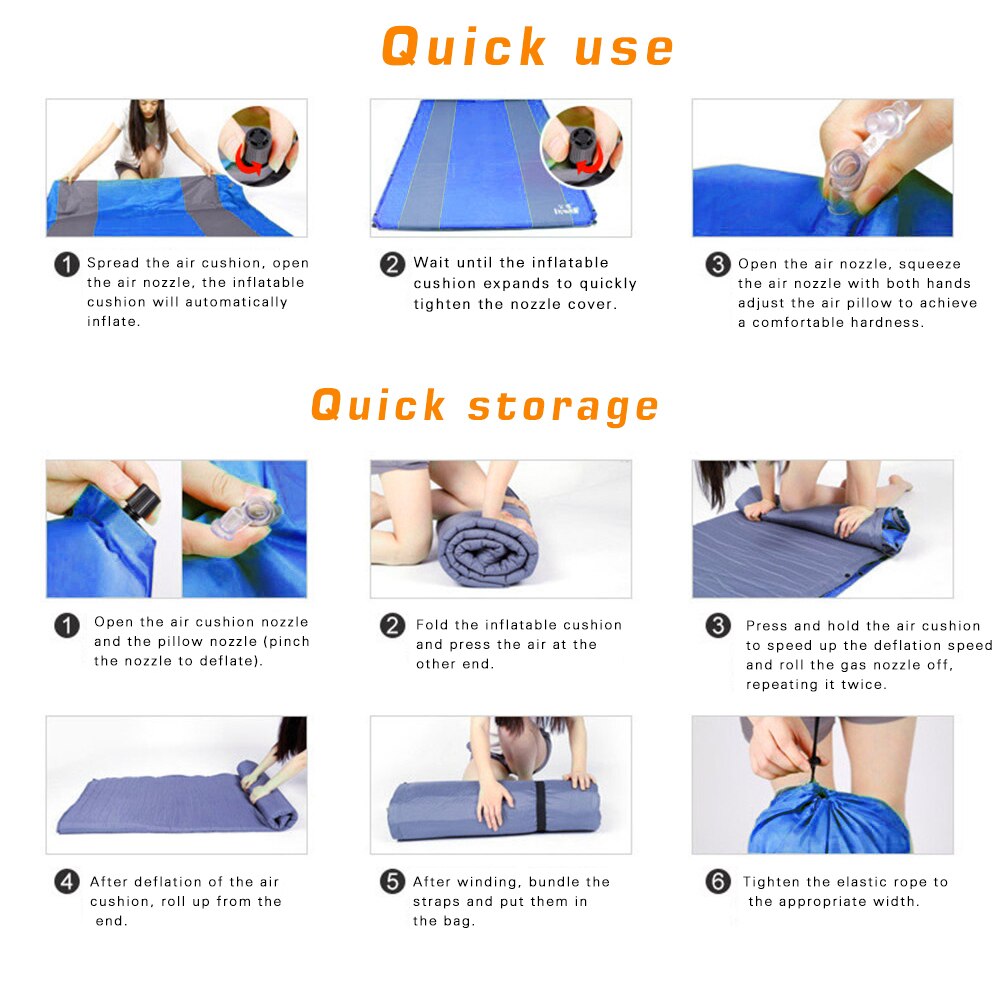 Quick use

1 Spread the air cushion, open the air nozzle, the inflatable cushion will automatically inflate.

2 Wait until the inflatable cushion expands to quickly tighten the nozzle cover.

3 Open the air nozzle, squeeze the air nozzle with both hands adjust the air pillow to achieve a comfortable hardness.

Quick storage

1 Open the air cushion nozzle and the pillow nozzle (pinch the nozzle to deflate).

2 Fold the inflatable cushion and press the air at the other end.

3 Press and hold the air cushion to speed up the deflation speed and roll the gas nozzle off, repeating it twice.

4 After deflation of the air cushion, roll up from the end.

5 After winding, bundle the straps and put them in the bag.

6 Tighten the elastic rope to the appropriate width.