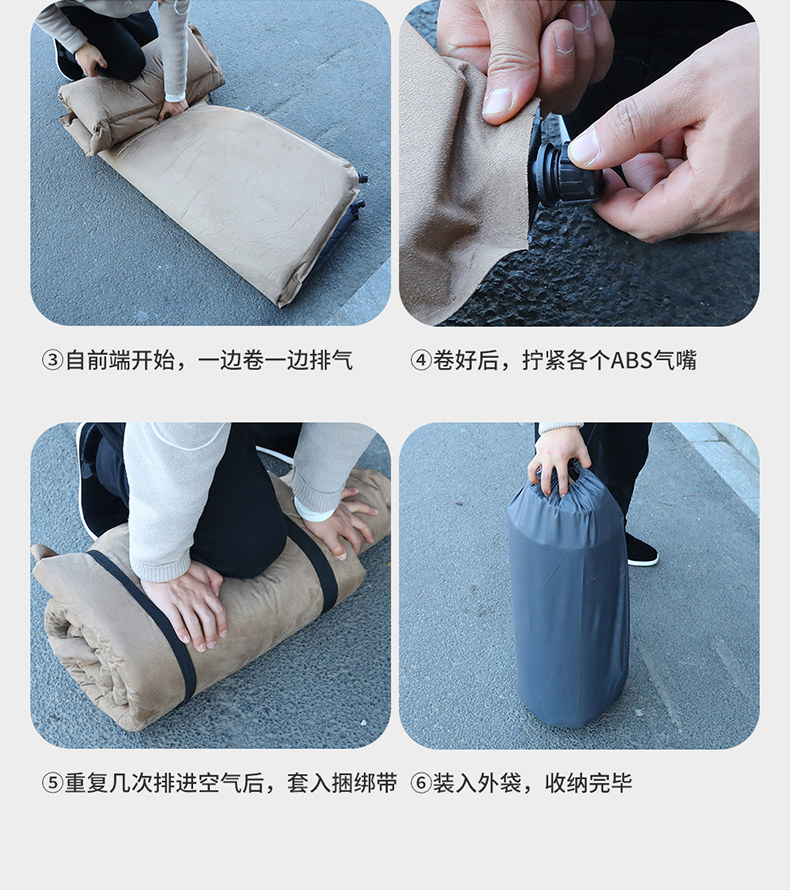 ③自前端开始，一边卷一边排气

④卷好后，拧紧各个ABS气嘴

⑤重复几次排进空气后，套入捆绑带

⑥装入外袋，收纳完毕