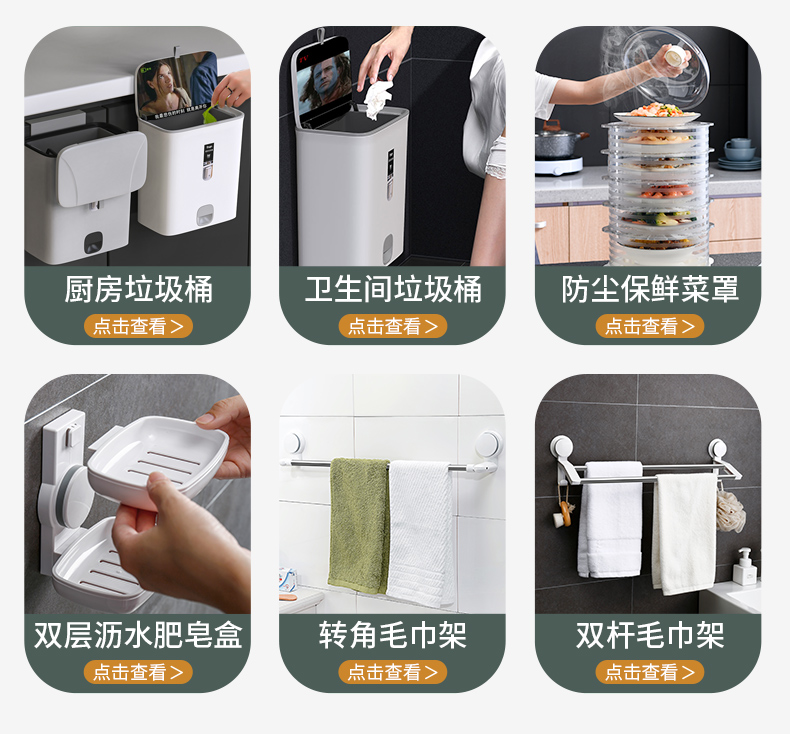 厨房垃圾桶
点击查看 >

卫生间垃圾桶
点击查看 >

防尘保鲜菜罩
点击查看 >

双层沥水肥皂盒
点击查看 >

转角毛巾架
点击查看 >

双杆毛巾架
点击查看 >