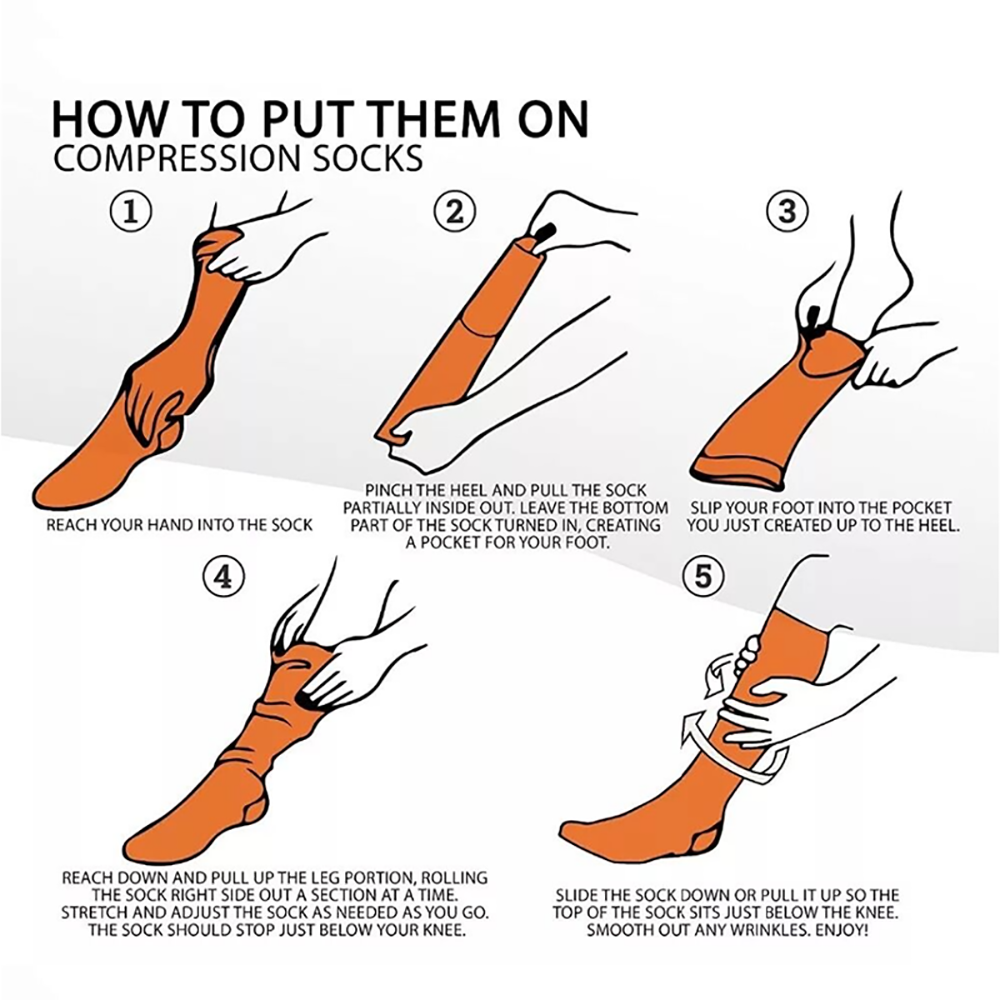 HOW TO PUT THEM ON
COMPRESSION SOCKS

①

REACH YOUR HAND INTO THE SOCK

②

PINCH THE HEEL AND PULL THE SOCK PARTIALLY INSIDE OUT. LEAVE THE BOTTOM PART OF THE SOCK TURNED IN, CREATING A POCKET FOR YOUR FOOT.

③

SLIP YOUR FOOT INTO THE POCKET YOU JUST CREATED UP TO THE HEEL.

④

REACH DOWN AND PULL UP THE LEG PORTION, ROLLING THE SOCK RIGHT SIDE OUT A SECTION AT A TIME. STRETCH AND ADJUST THE SOCK AS NEEDED AS YOU GO. THE SOCK SHOULD STOP JUST BELOW YOUR KNEE.

⑤

SLIDE THE SOCK DOWN OR PULL IT UP SO THE TOP OF THE SOCK SITS JUST BELOW THE KNEE. SMOOTH OUT ANY WRINKLES. ENJOY!