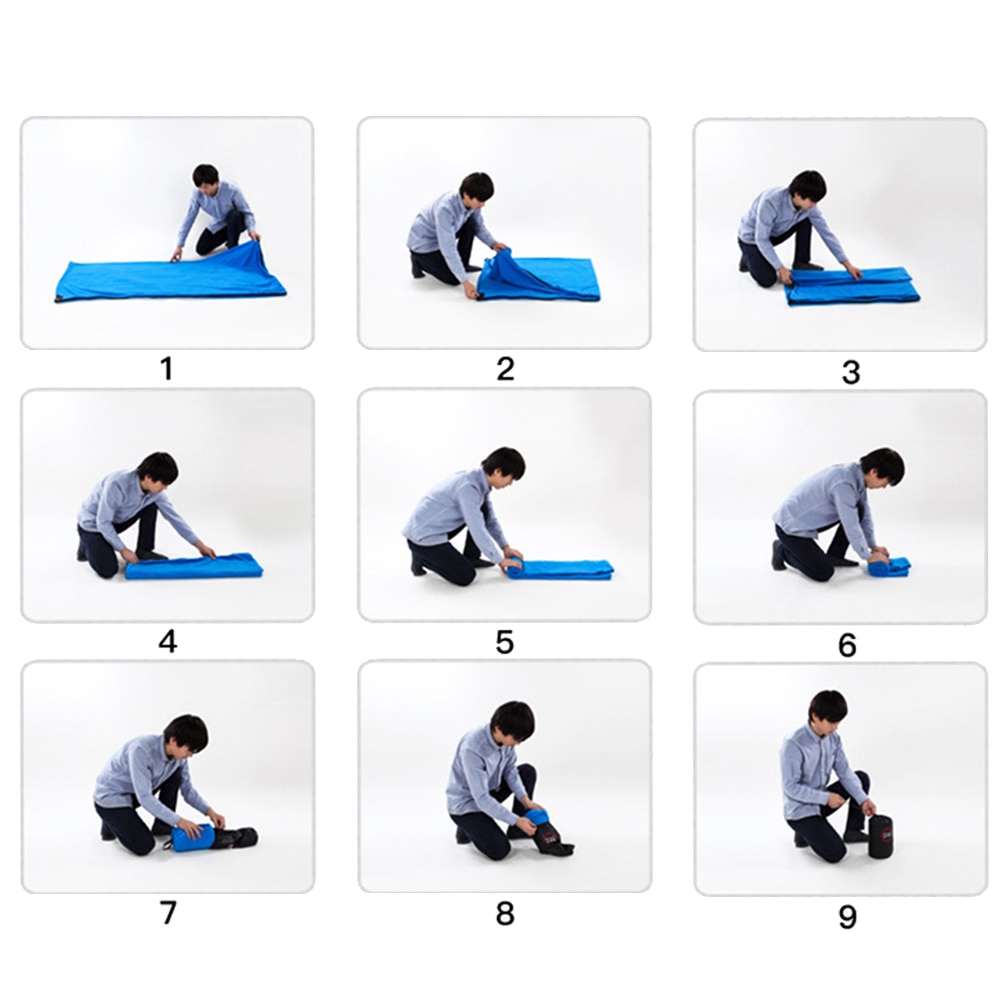 1

2

3

4

5

6

7

8

9