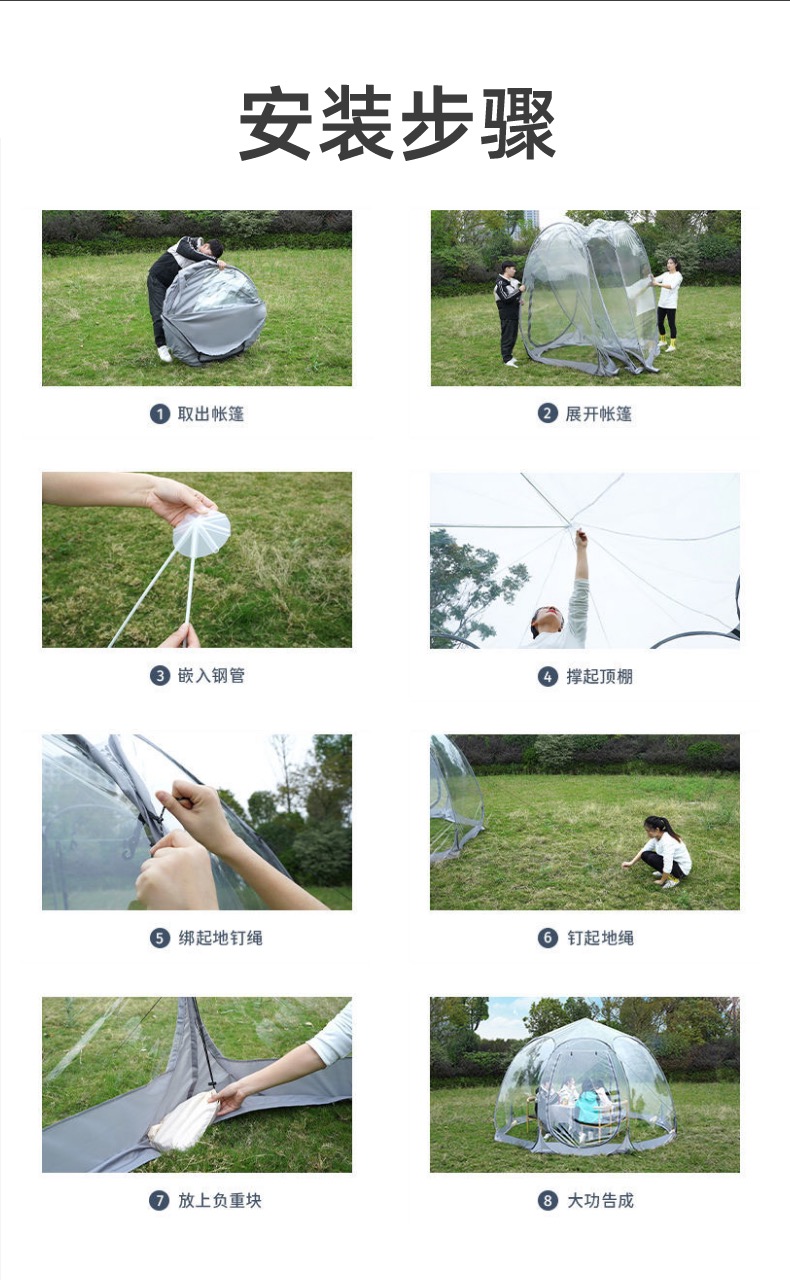 安装步骤

1 取出帐篷

2 展开帐篷

3 嵌入钢管

4 撑起顶棚

5 绑起地钉绳

6 钉起地绳

7 放上负重块

8 大功告成